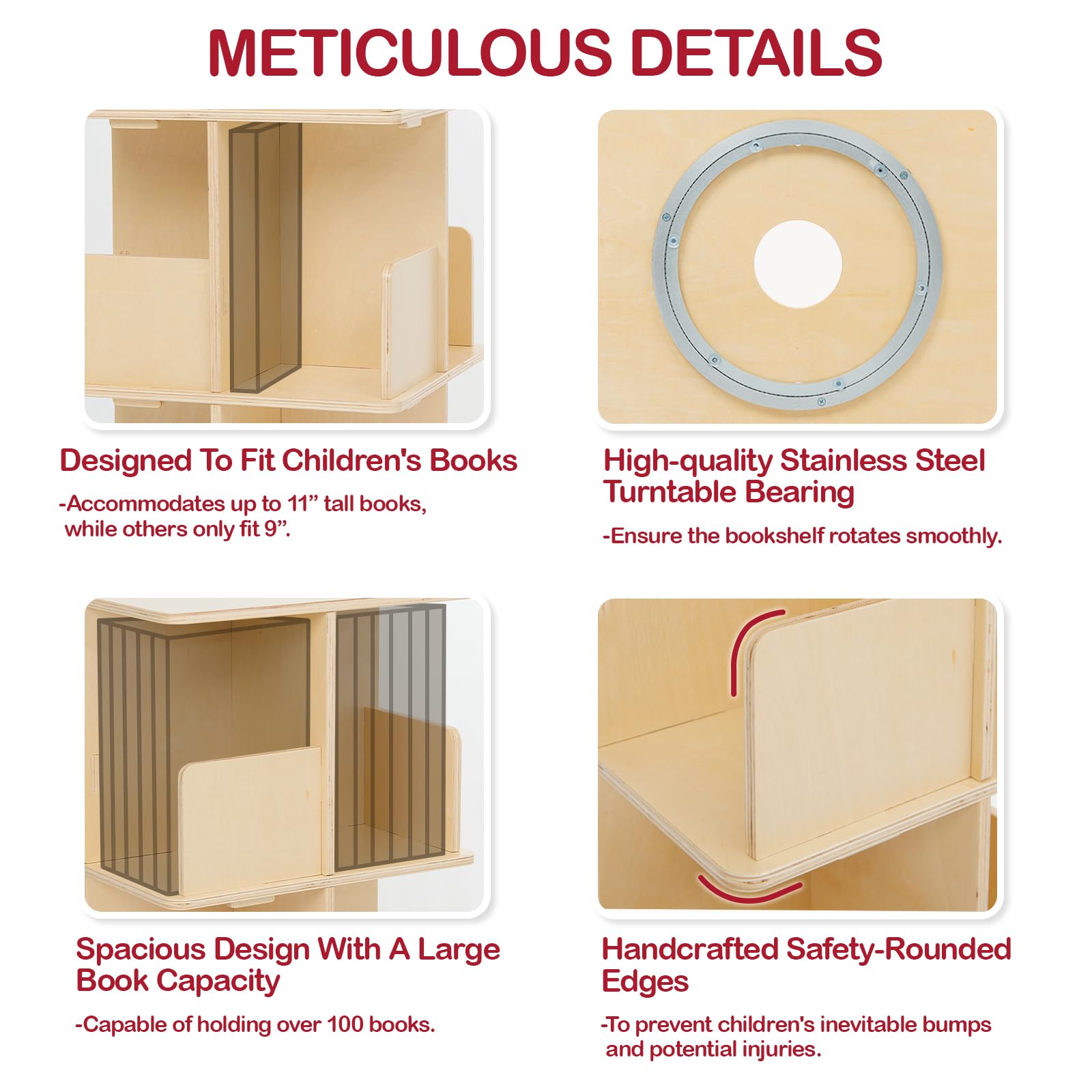 METICULOUS DETAILS

Designed To Fit Children's Books

-Accommodates up to 11” tall books, while others only fit 9”.

High-quality Stainless Steel Turntable Bearing

-Ensure the bookshelf rotates smoothly.

Spacious Design With A Large Book Capacity

-Capable of holding over 100 books.

Handcrafted Safety-Rounded Edges

-To prevent children's inevitable bumps and potential injuries.