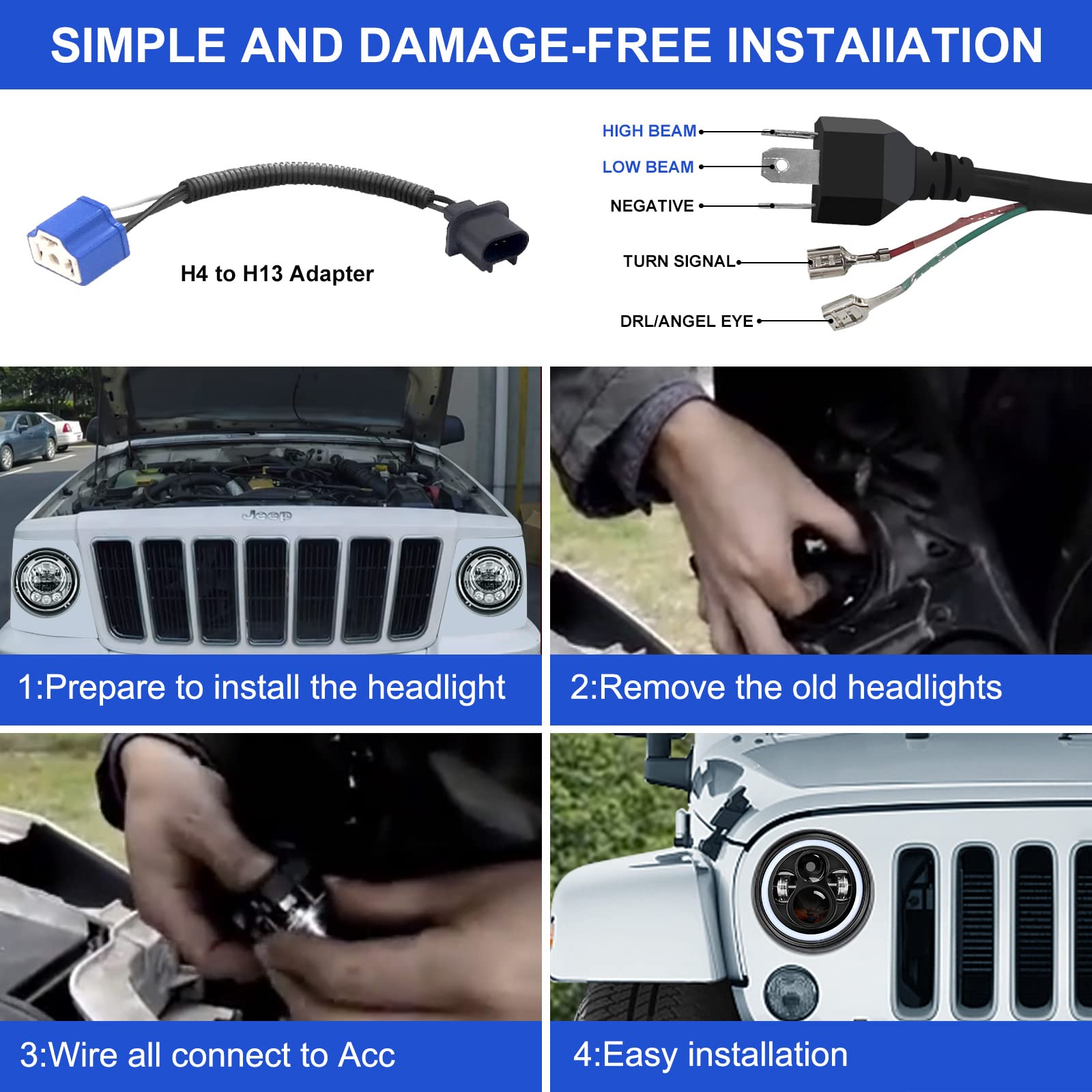 SIMPLE AND DAMAGE-FREE INSTAIIATION

H4 to H13 Adapter

HIGH BEAM
LOW BEAM
NEGATIVE
TURN SIGNAL
DRL/ANGEL EYE

Jeep

1:Prepare to install the headlight

2:Remove the old headlights

3:Wire all connect to Acc

4:Easy installation