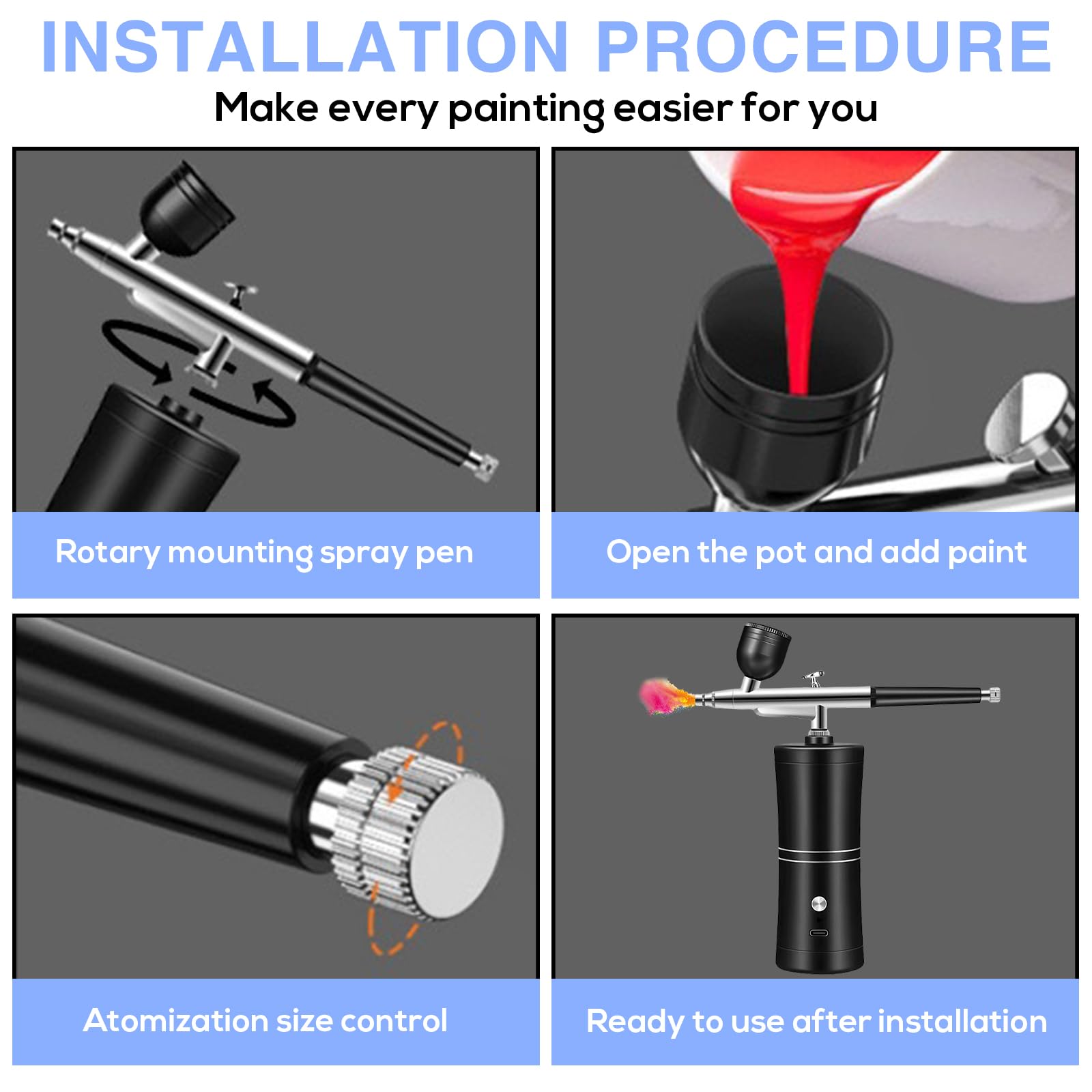 INSTALLATION PROCEDURE

Make every painting easier for you

Rotary mounting spray pen

Open the pot and add paint

Atomization size control

Ready to use after installation