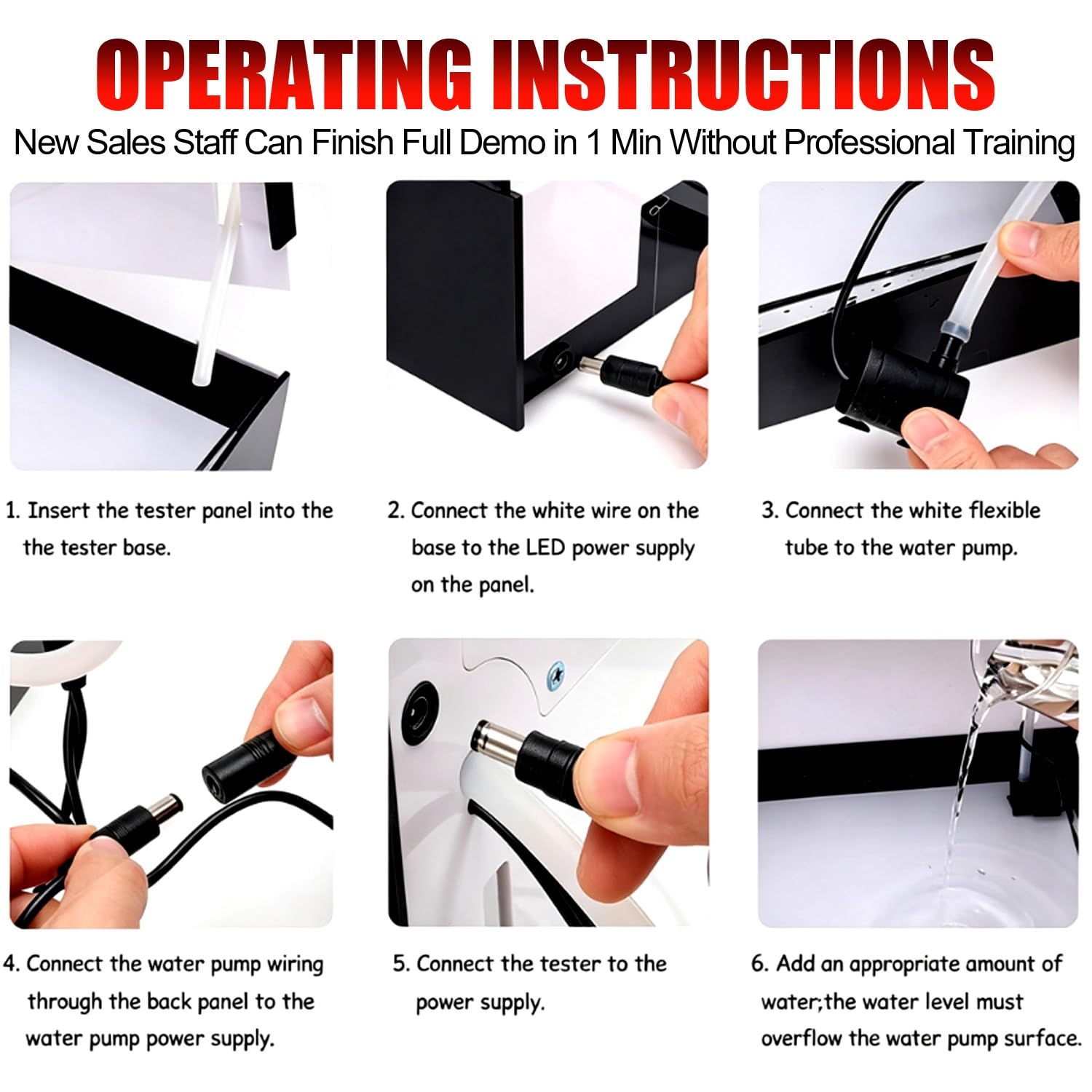 OPERATING INSTRUCTIONS
New Sales Staff Can Finish Full Demo in 1 Min Without Professional Training

1. Insert the tester panel into the the tester base.

2. Connect the white wire on the base to the LED power supply on the panel.

3. Connect the white flexible tube to the water pump.

4. Connect the water pump wiring through the back panel to the water pump power supply.

5. Connect the tester to the power supply.

6. Add an appropriate amount of water;the water level must overflow the water pump surface.