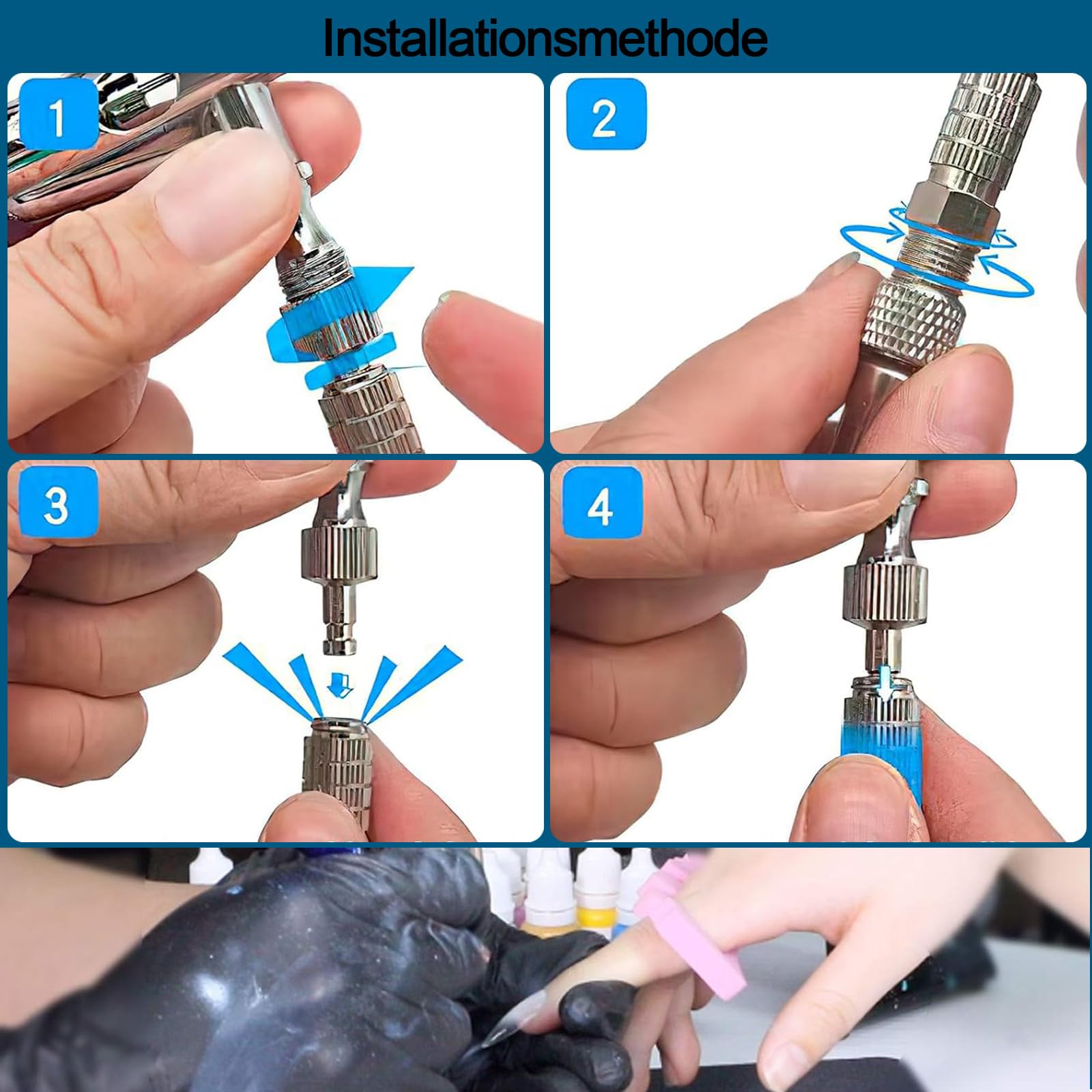 Installationsmethode

1

2

3

4