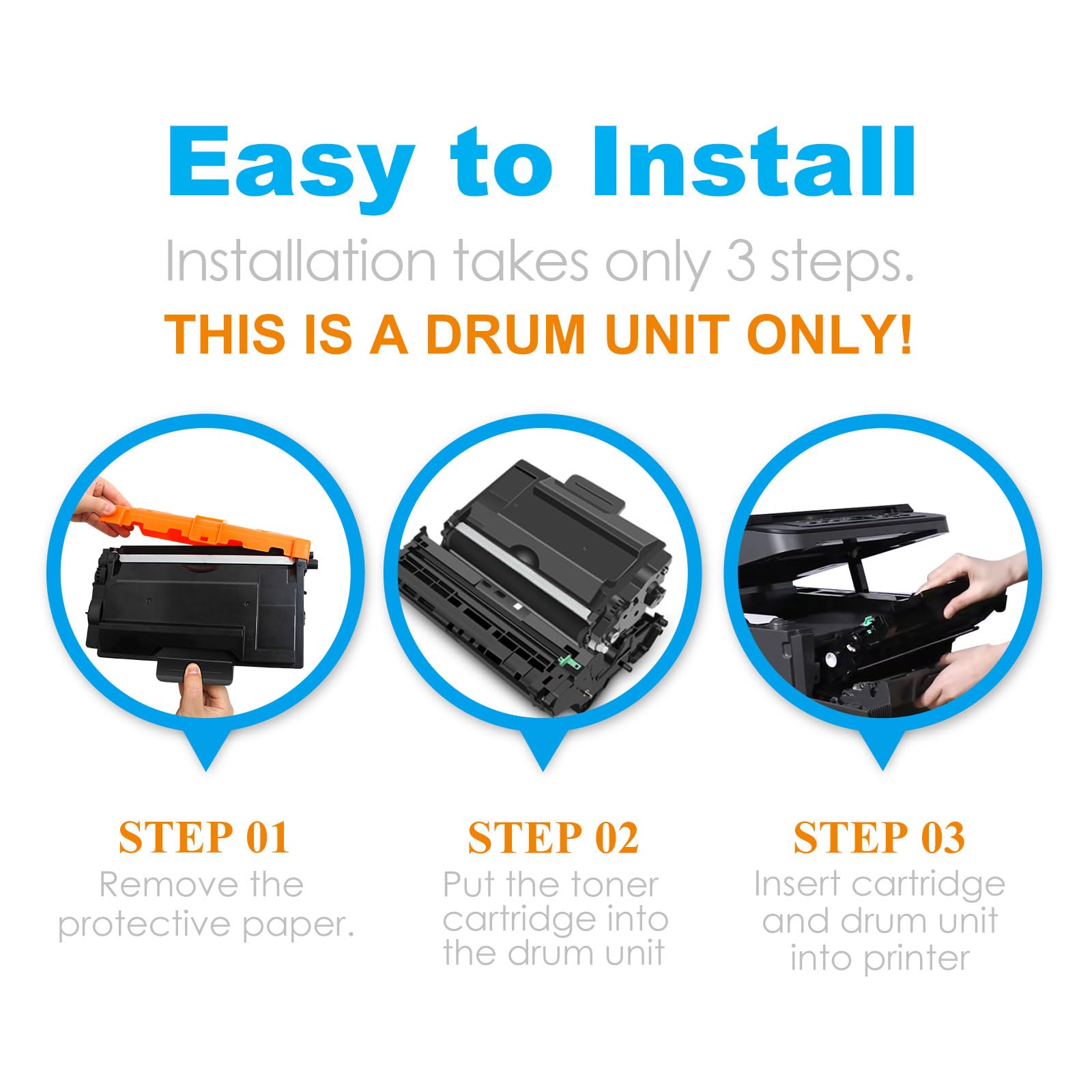 Easy to Install

Installation takes only 3 steps.

THIS IS A DRUM UNIT ONLY!

STEP 01
Remove the protective paper.

STEP 02
Put the toner cartridge into the drum unit

STEP 03
Insert cartridge and drum unit into printer