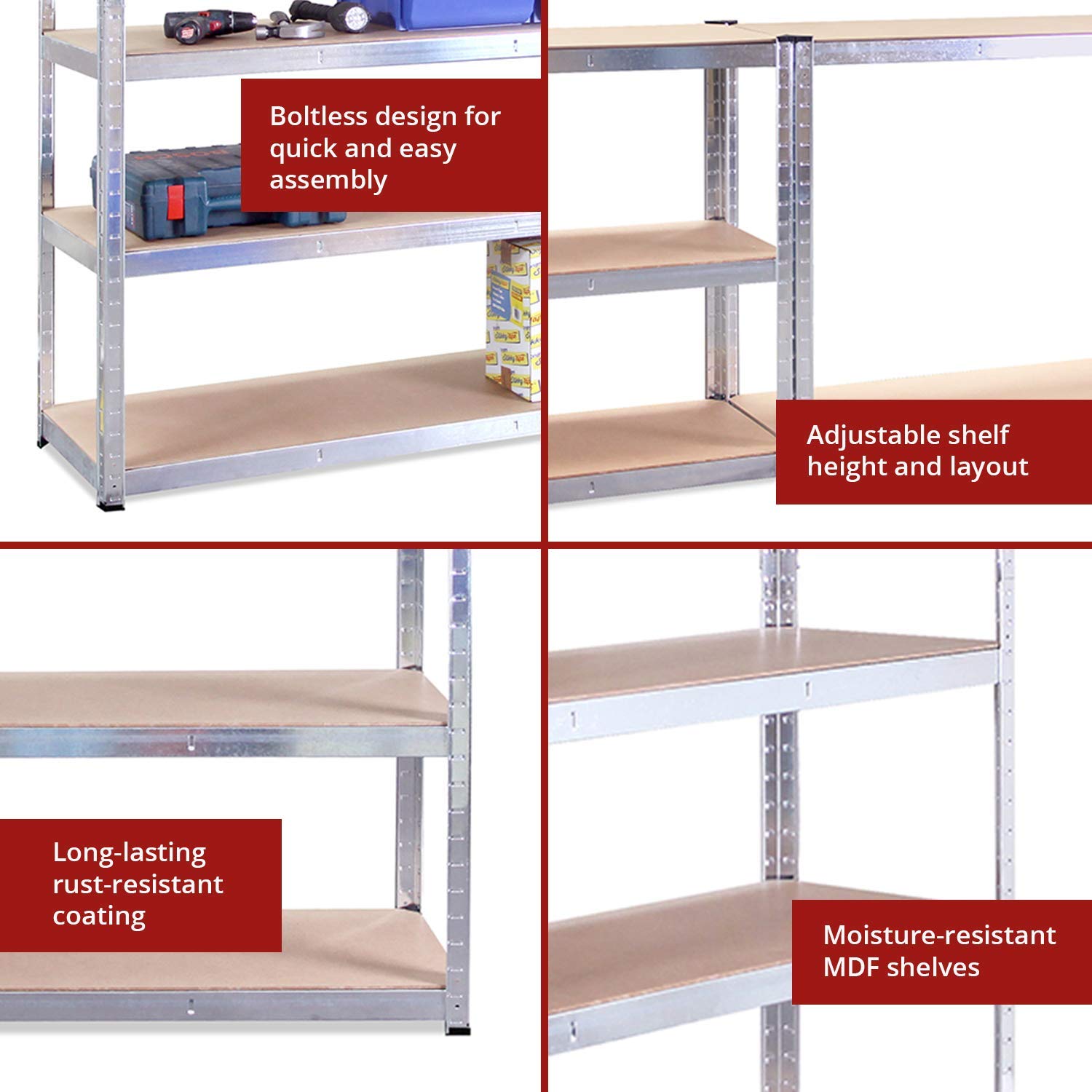 Boltless design for quick and easy assembly

Adjustable shelf height and layout

Long-lasting rust-resistant coating

Moisture-resistant MDF shelves