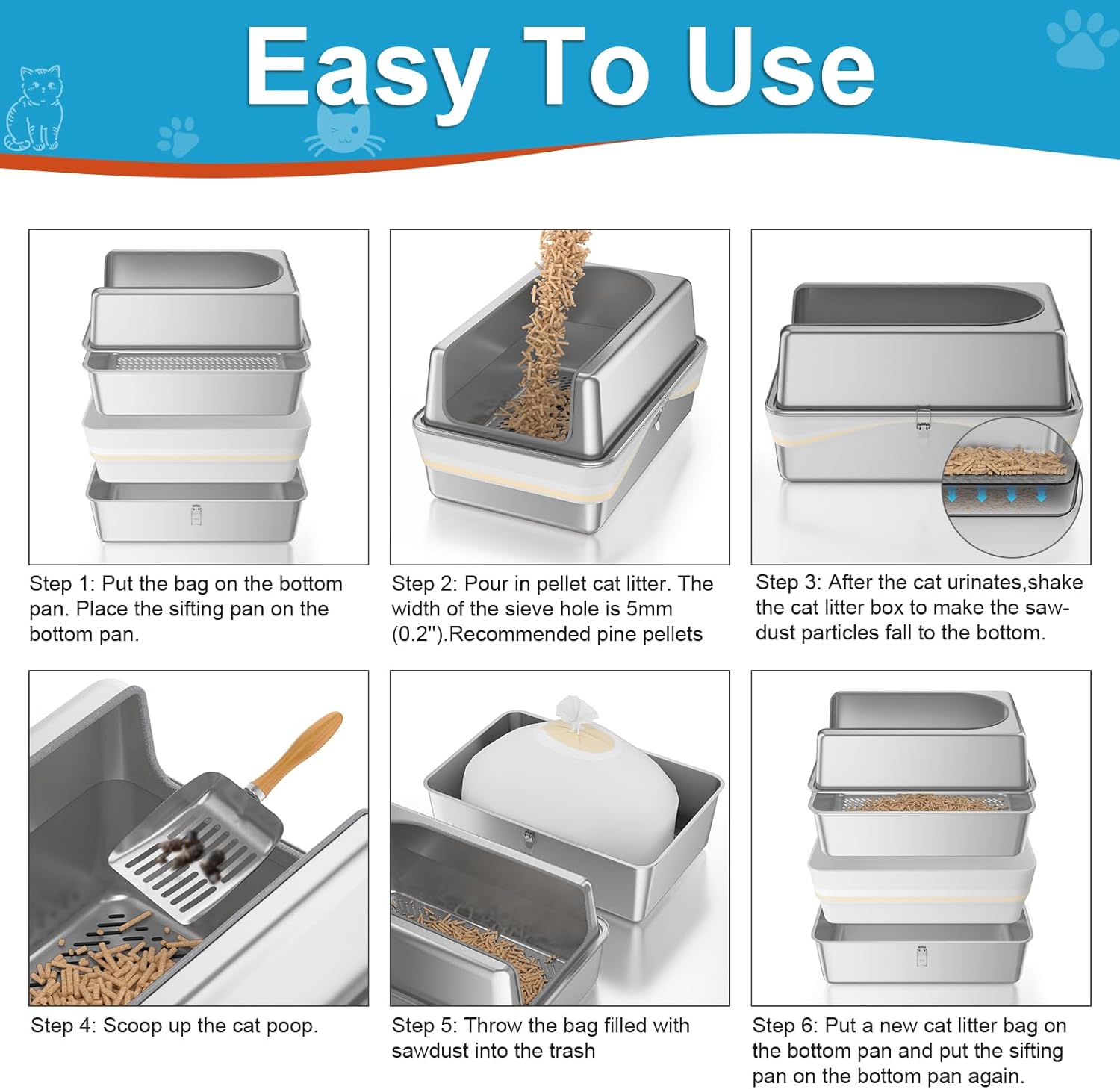 Easy To Use

Step 1: Put the bag on the bottom pan. Place the sifting pan on the bottom pan.

Step 2: Pour in pellet cat litter. The width of the sieve hole is 5mm (0.2'').Recommended pine pellets

Step 3: After the cat urinates,shake the cat litter box to make the sawdust particles fall to the bottom.

Step 4: Scoop up the cat poop.

Step 5: Throw the bag filled with sawdust into the trash

Step 6: Put a new cat litter bag on the bottom pan and put the sifting pan on the bottom pan again.