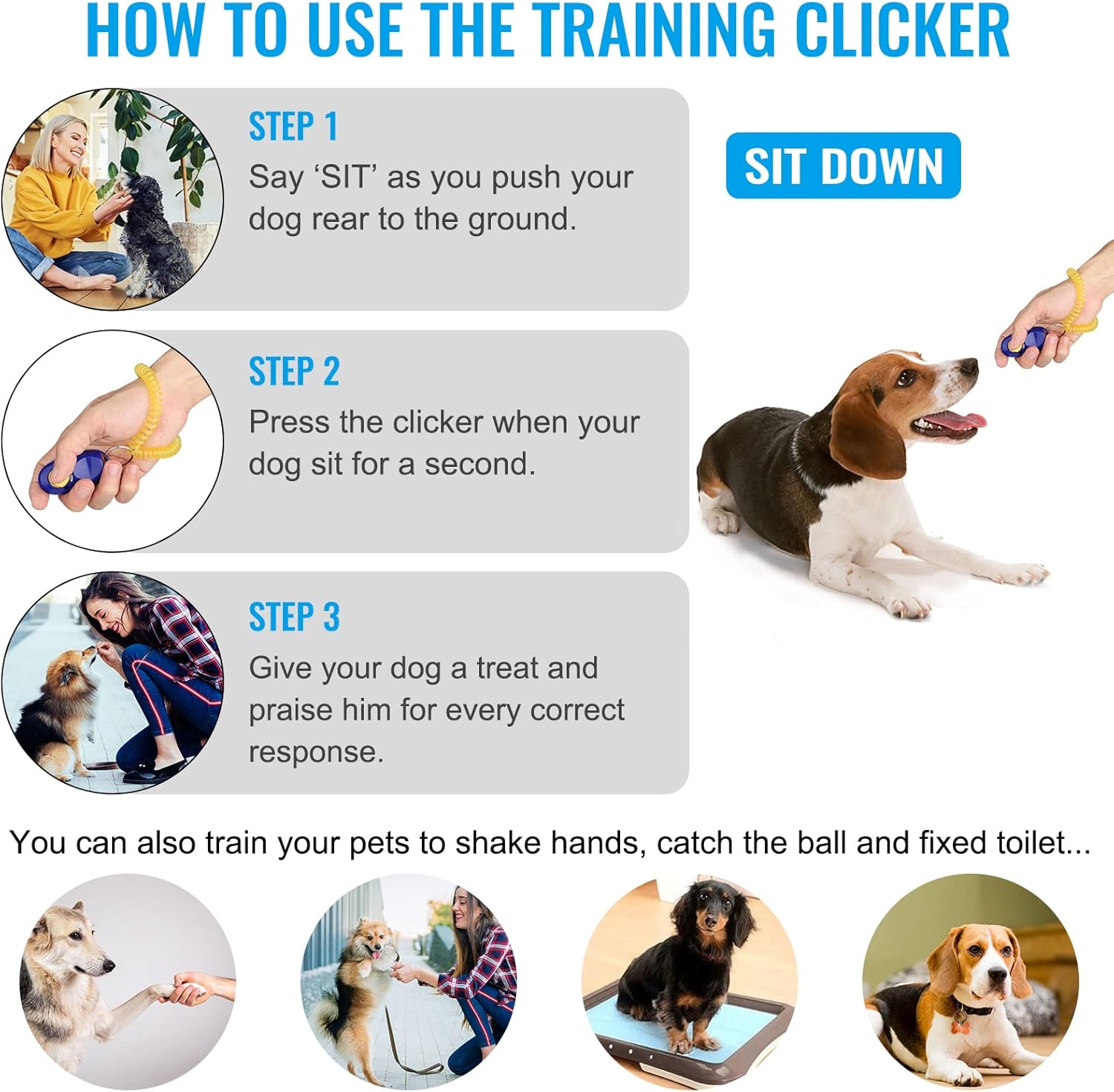 HOW TO USE THE TRAINING CLICKER

STEP 1
Say ‘SIT’ as you push your dog rear to the ground.

SIT DOWN

STEP 2
Press the clicker when your dog sit for a second.

STEP 3
Give your dog a treat and praise him for every correct response.

You can also train your pets to shake hands, catch the ball and fixed toilet...