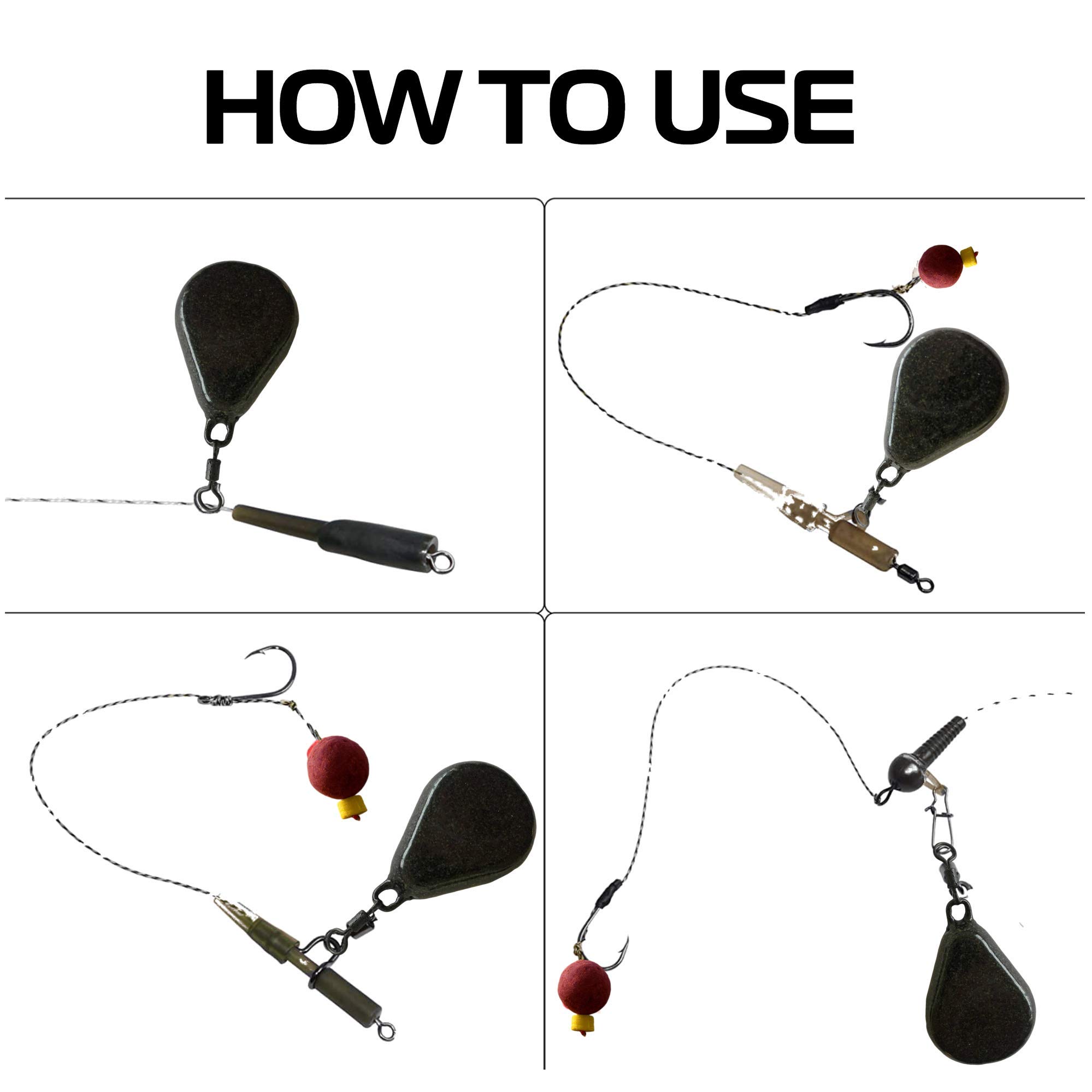 HOW TO USE