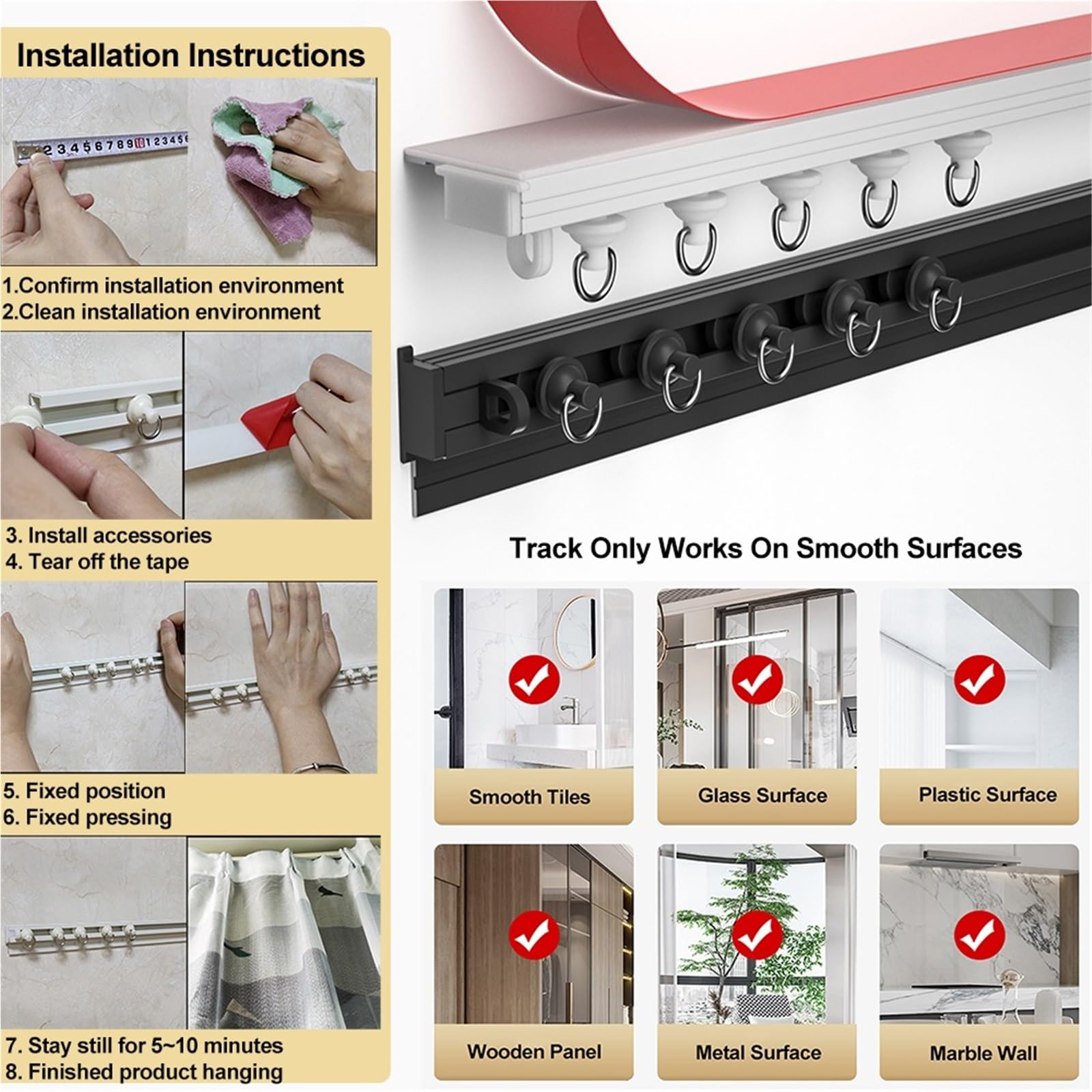 Installation Instructions

2 3 4 5 6 7 8 9 10 1 2 3 4 5

1.Confirm installation environment
2.Clean installation environment

3. Install accessories
4. Tear off the tape

5. Fixed position
6. Fixed pressing

7. Stay still for 5~10 minutes
8. Finished product hanging

Track Only Works On Smooth Surfaces

Smooth Tiles

Glass Surface

Plastic Surface

Wooden Panel

Metal Surface

Marble Wall