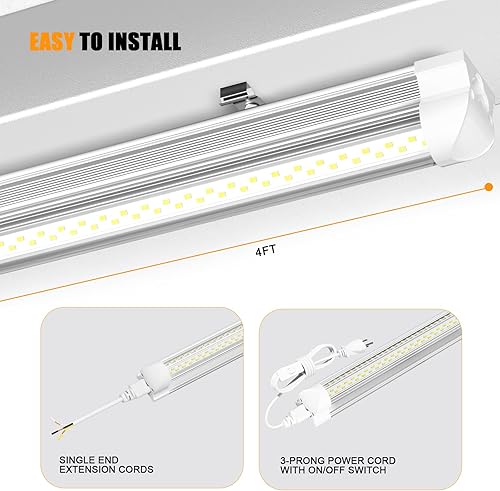 EASY TO INSTALL

4FT

SINGLE END EXTENSION CORDS

3-PRONG POWER CORD WITH ON/OFF SWITCH