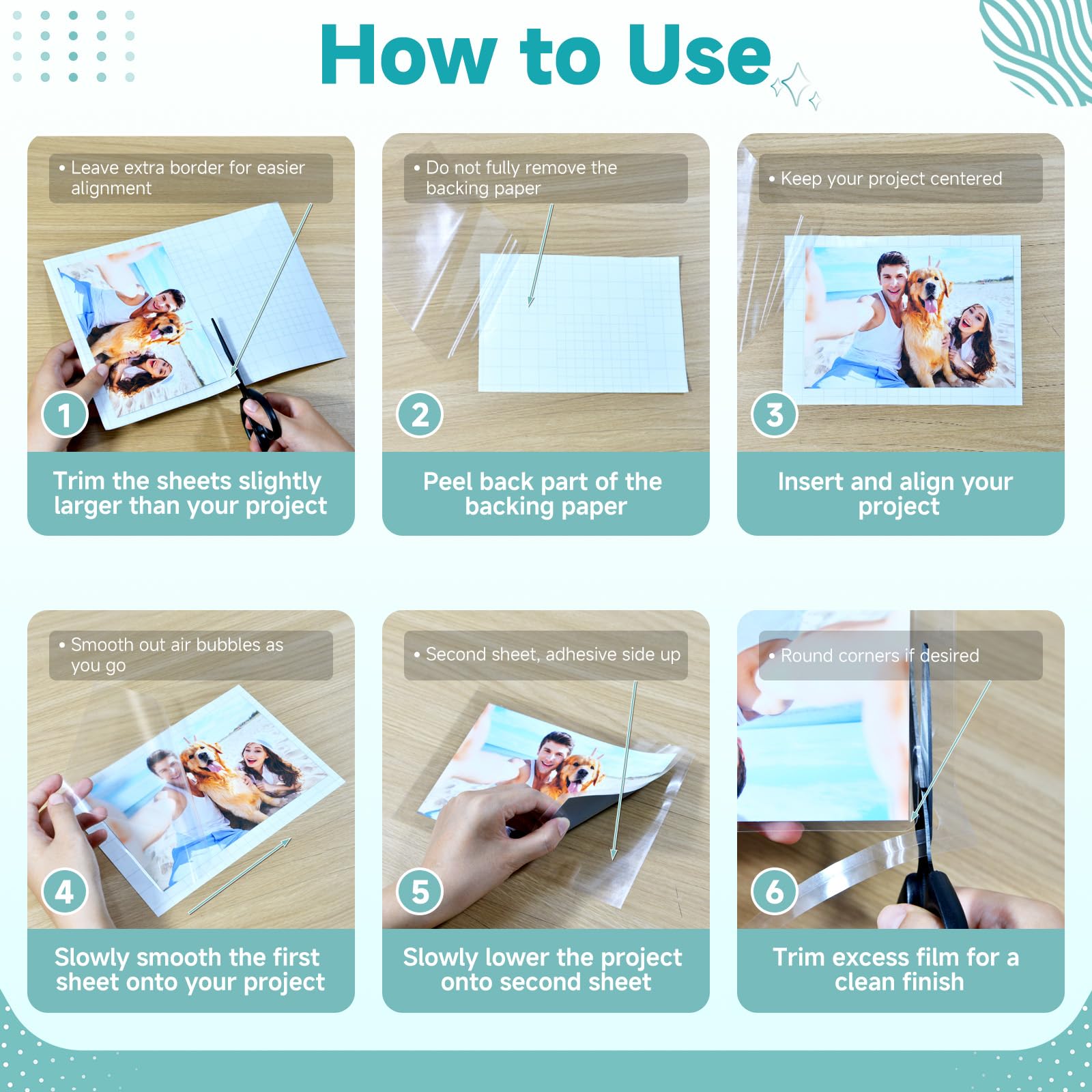 How to Use

• Leave extra border for easier alignment

1

Trim the sheets slightly larger than your project

• Do not fully remove the backing paper

2

Peel back part of the backing paper

• Keep your project centered

3

Insert and align your project

• Smooth out air bubbles as you go

4

Slowly smooth the first sheet onto your project

• Second sheet, adhesive side up

5

Slowly lower the project onto second sheet

• Round corners if desired

6

Trim excess film for a clean finish