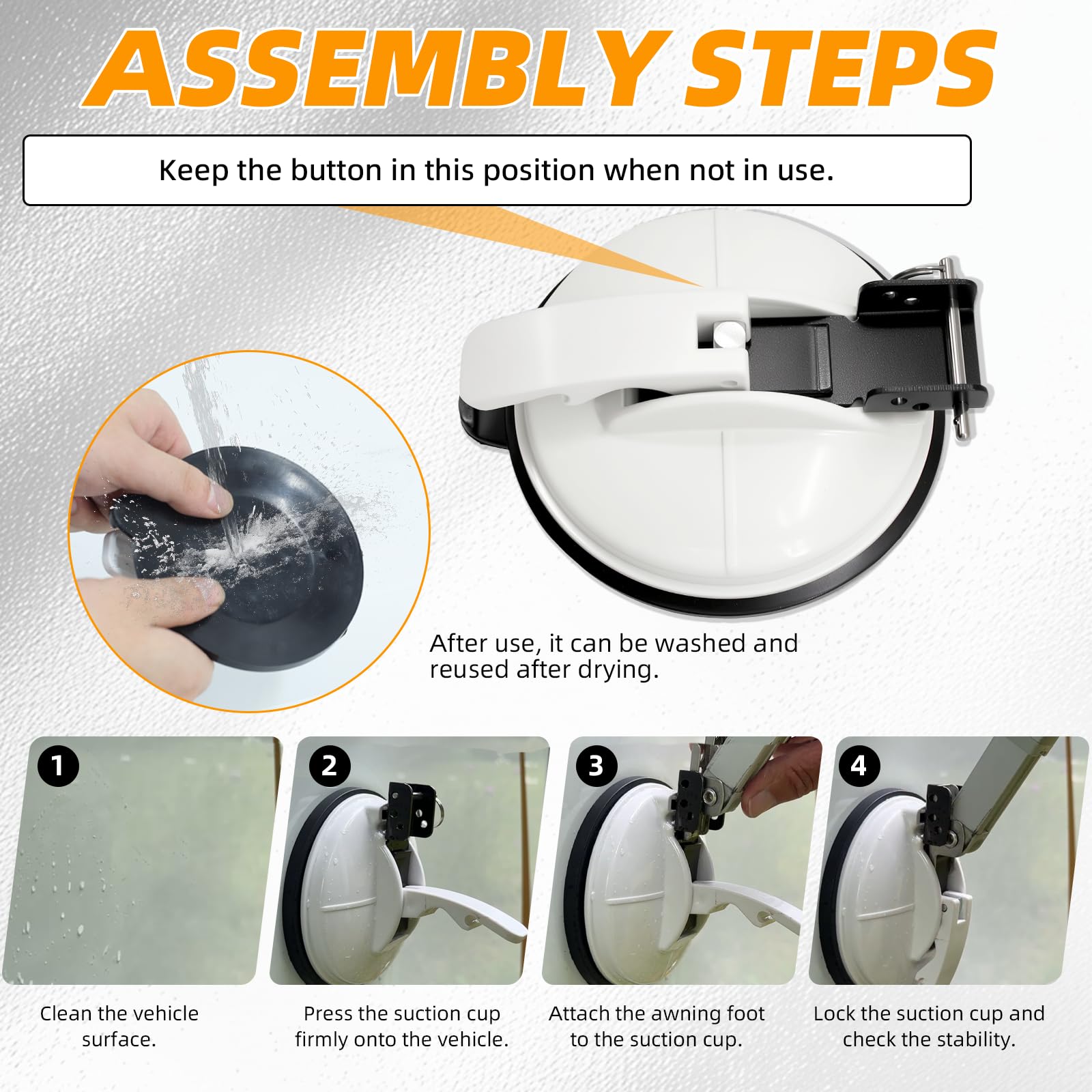 ASSEMBLY STEPS

Keep the button in this position when not in use.

After use, it can be washed and reused after drying.

1

Clean the vehicle surface.

2

Press the suction cup firmly onto the vehicle.

3

Attach the awning foot to the suction cup.

4

Lock the suction cup and check the stability.