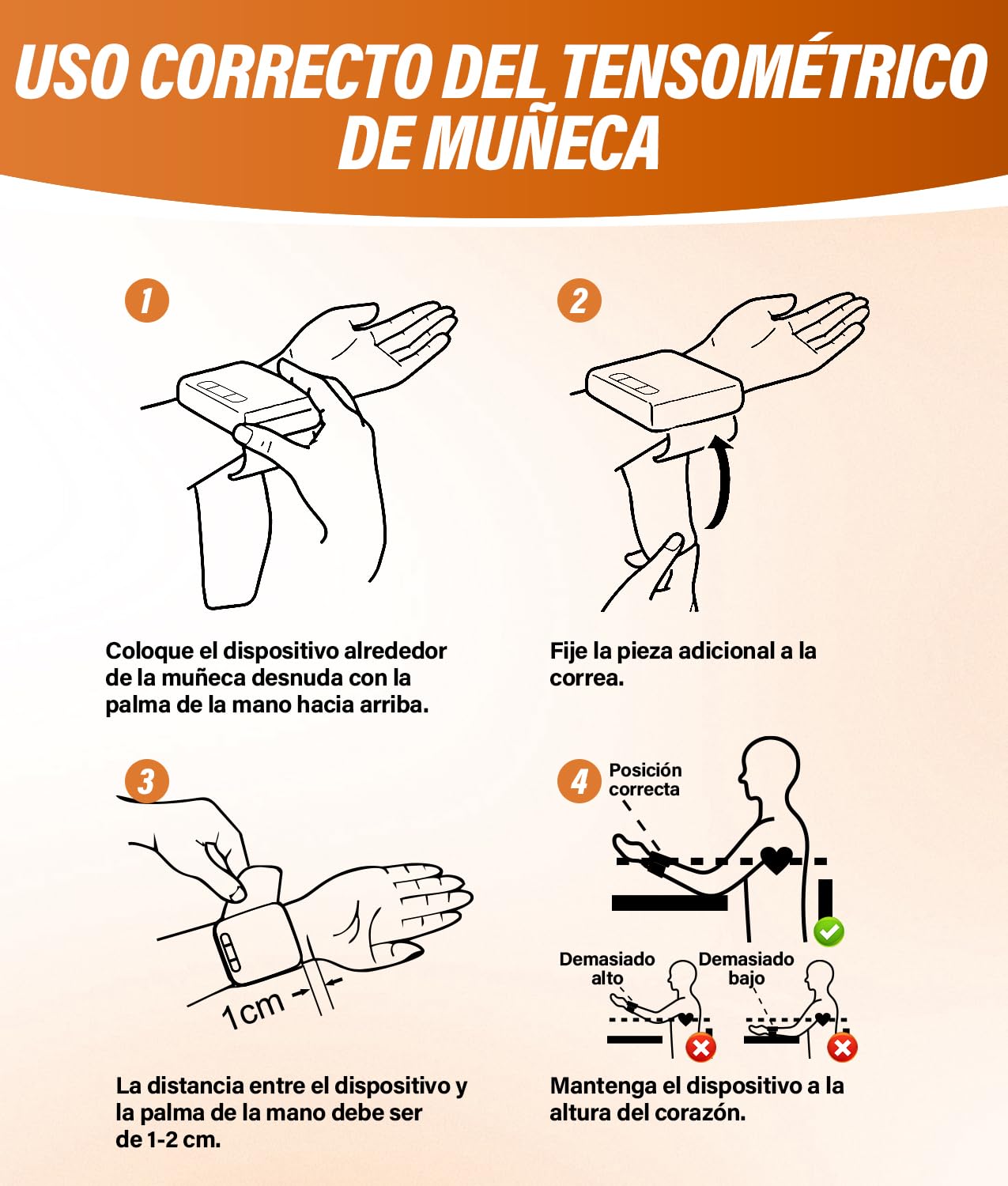 USO CORRECTO DEL TENSOMÉTRICO DE MUÑECA

1

Coloque el dispositivo alrededor de la muñeca desnuda con la palma de la mano hacia arriba.

2

Fije la pieza adicional a la correa.

3

1cm

La distancia entre el dispositivo y la palma de la mano debe ser de 1-2 cm.

4

Posición correcta

Demasiado alto

Demasiado bajo

Mantenga el dispositivo a la altura del corazón.