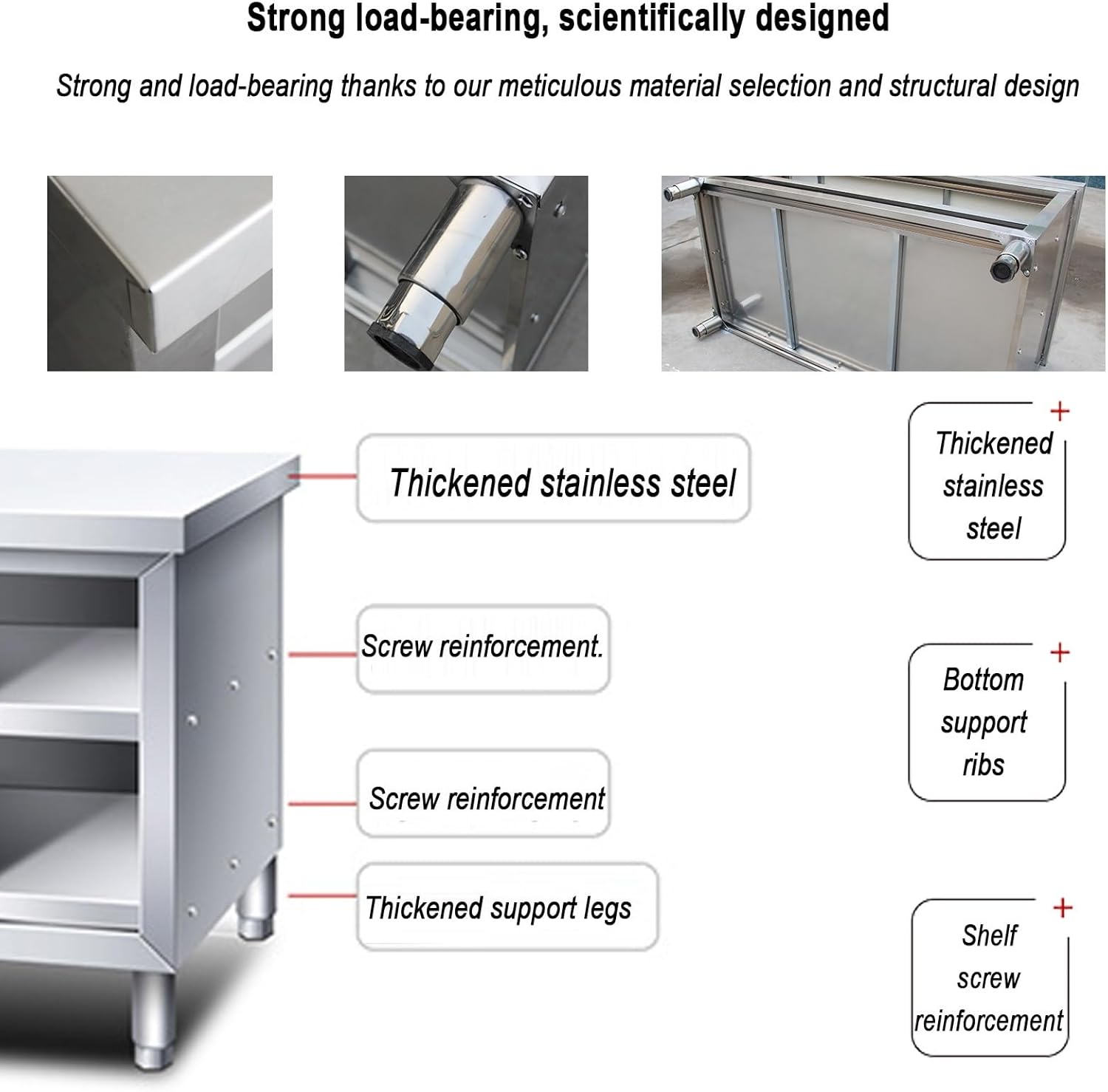 Strong load-bearing, scientifically designed

Strong and load-bearing thanks to our meticulous material selection and structural design

Thickened stainless steel

Screw reinforcement.

Screw reinforcement

Thickened support legs

Thickened stainless steel

Bottom support ribs

Shelf screw reinforcement