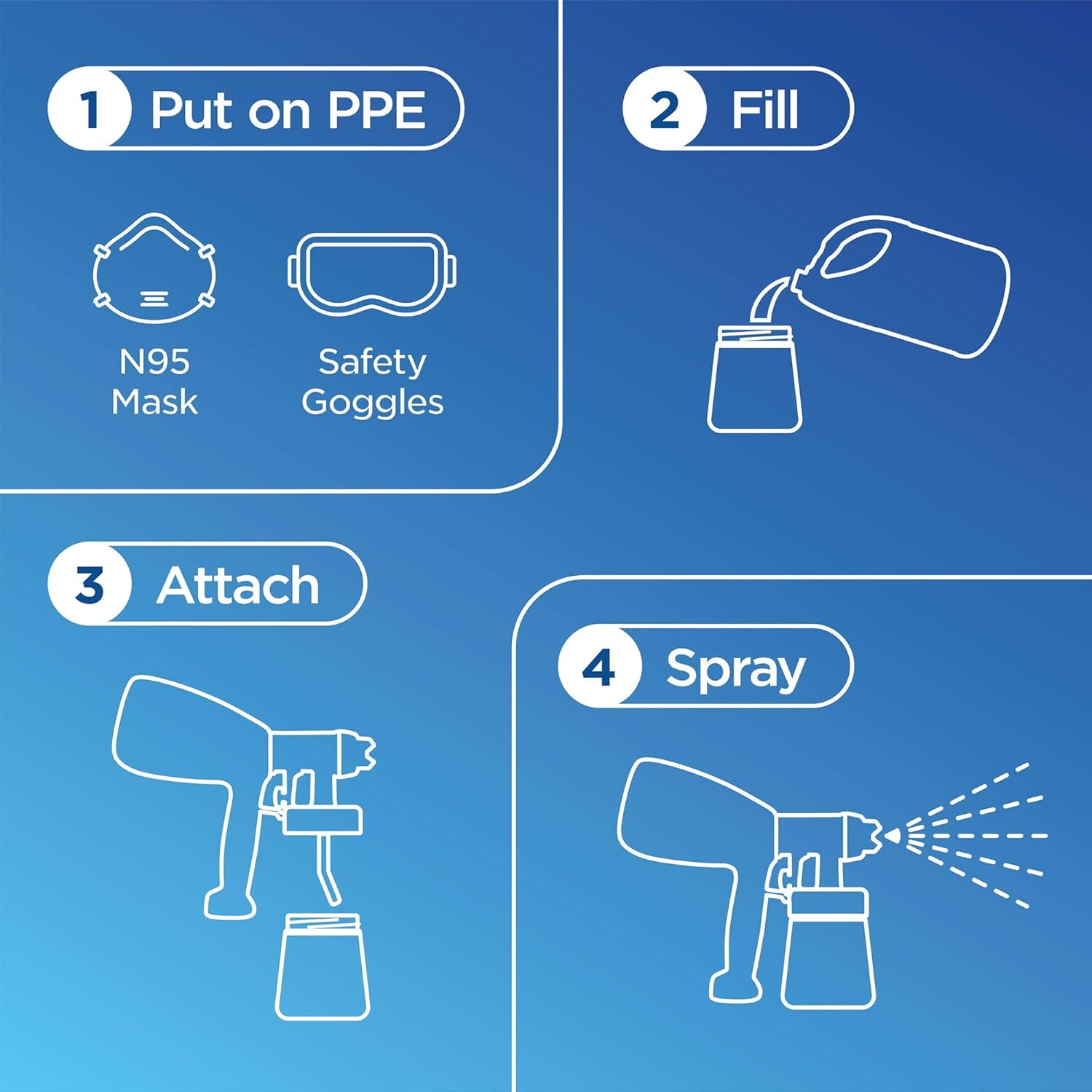 1 Put on PPE

N95 Mask

Safety Goggles

2 Fill

3 Attach

4 Spray