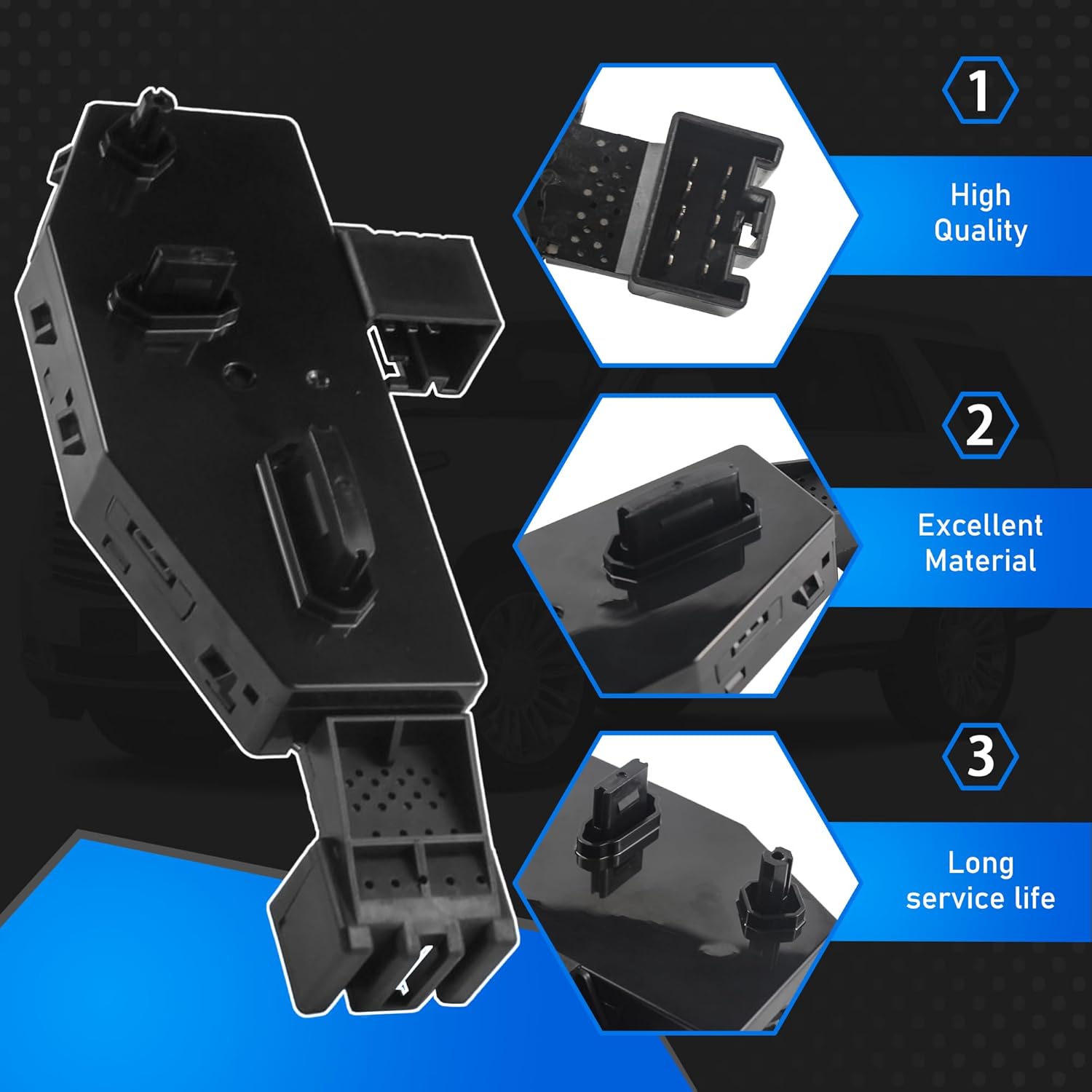 1

High Quality

2

Excellent Material

3

Long service life