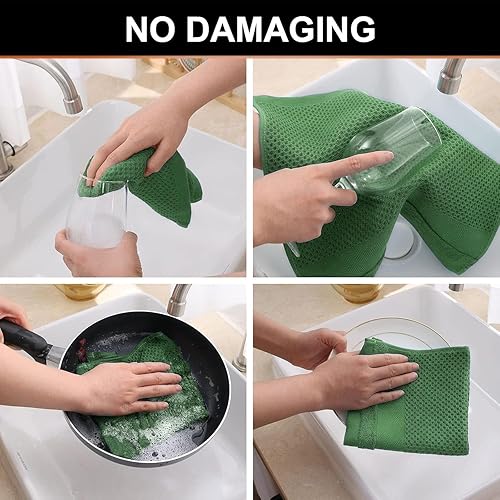 NO DAMAGING