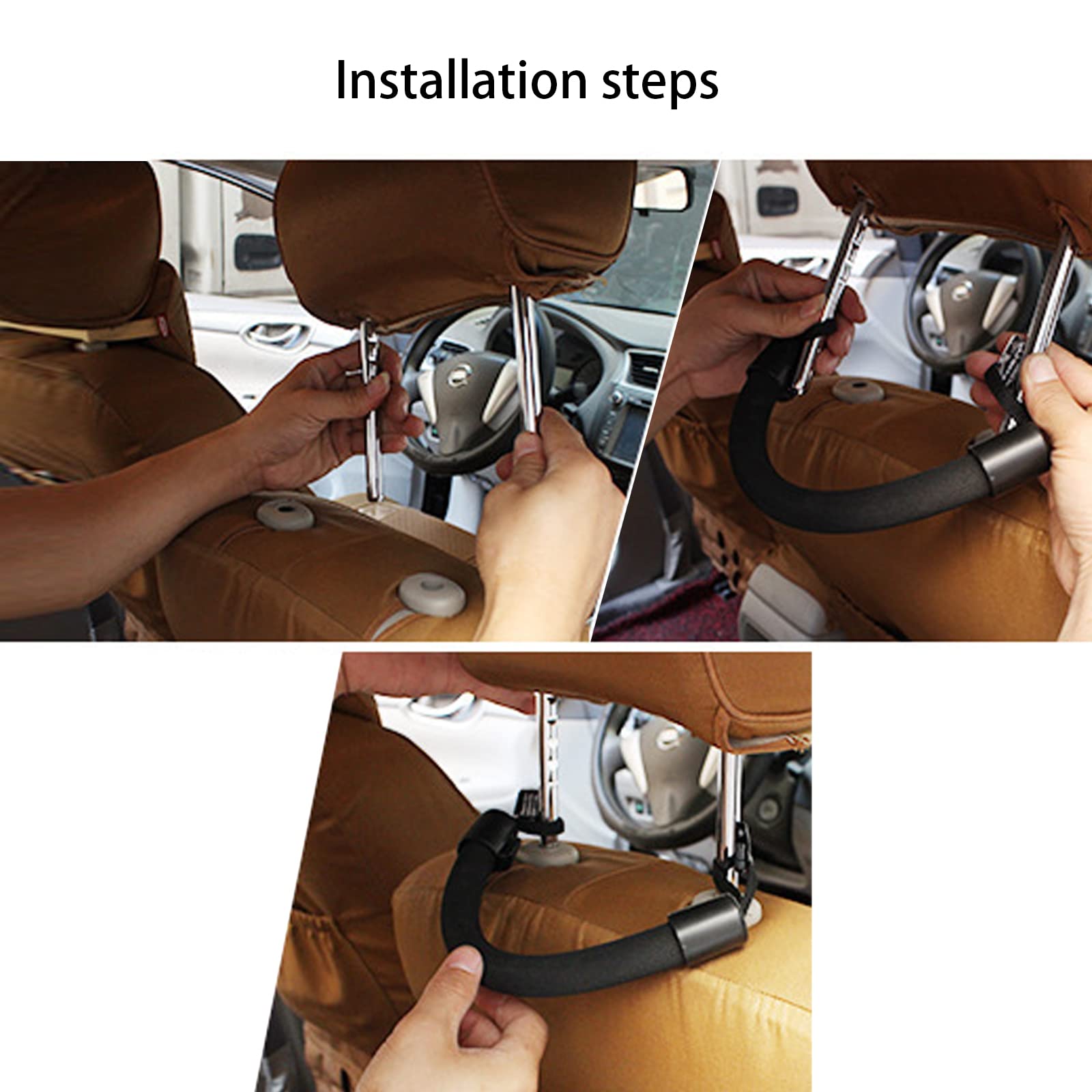 Installation steps