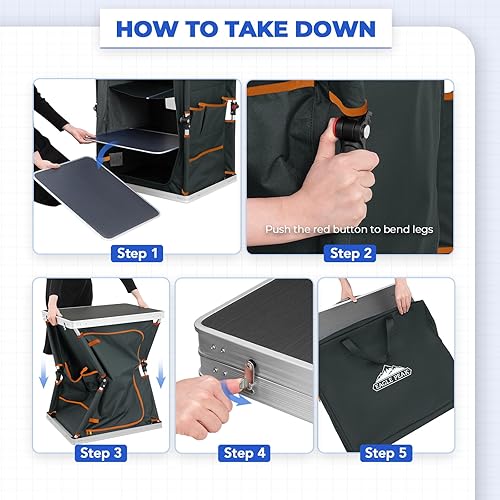 HOW TO TAKE DOWN

Step 1

Push the red button to bend legs

Step 2

Step 3

Step 4

EAGLE PEAK

Step 5