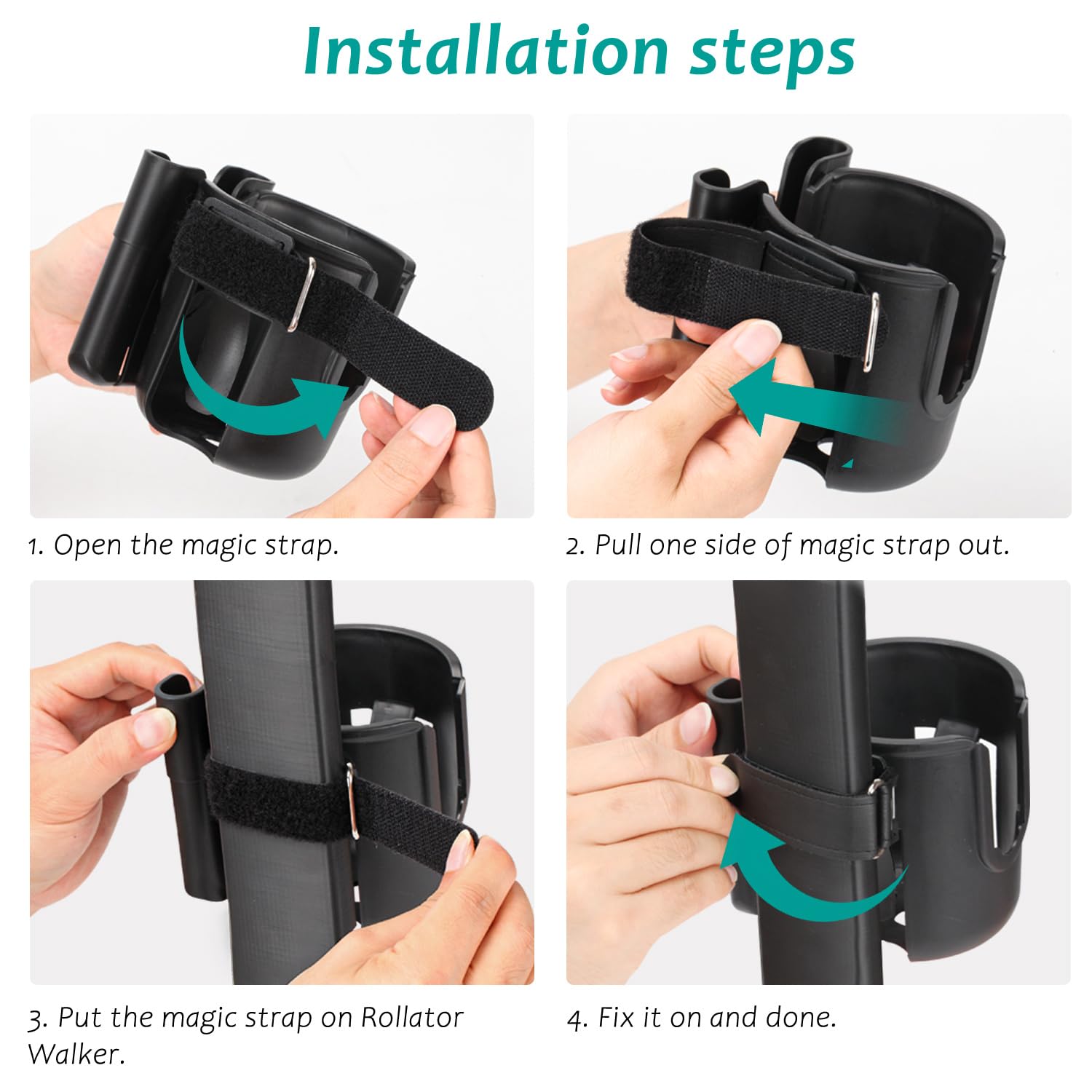 Installation steps

1. Open the magic strap.

2. Pull one side of magic strap out.

3. Put the magic strap on Rollator Walker.

4. Fix it on and done.