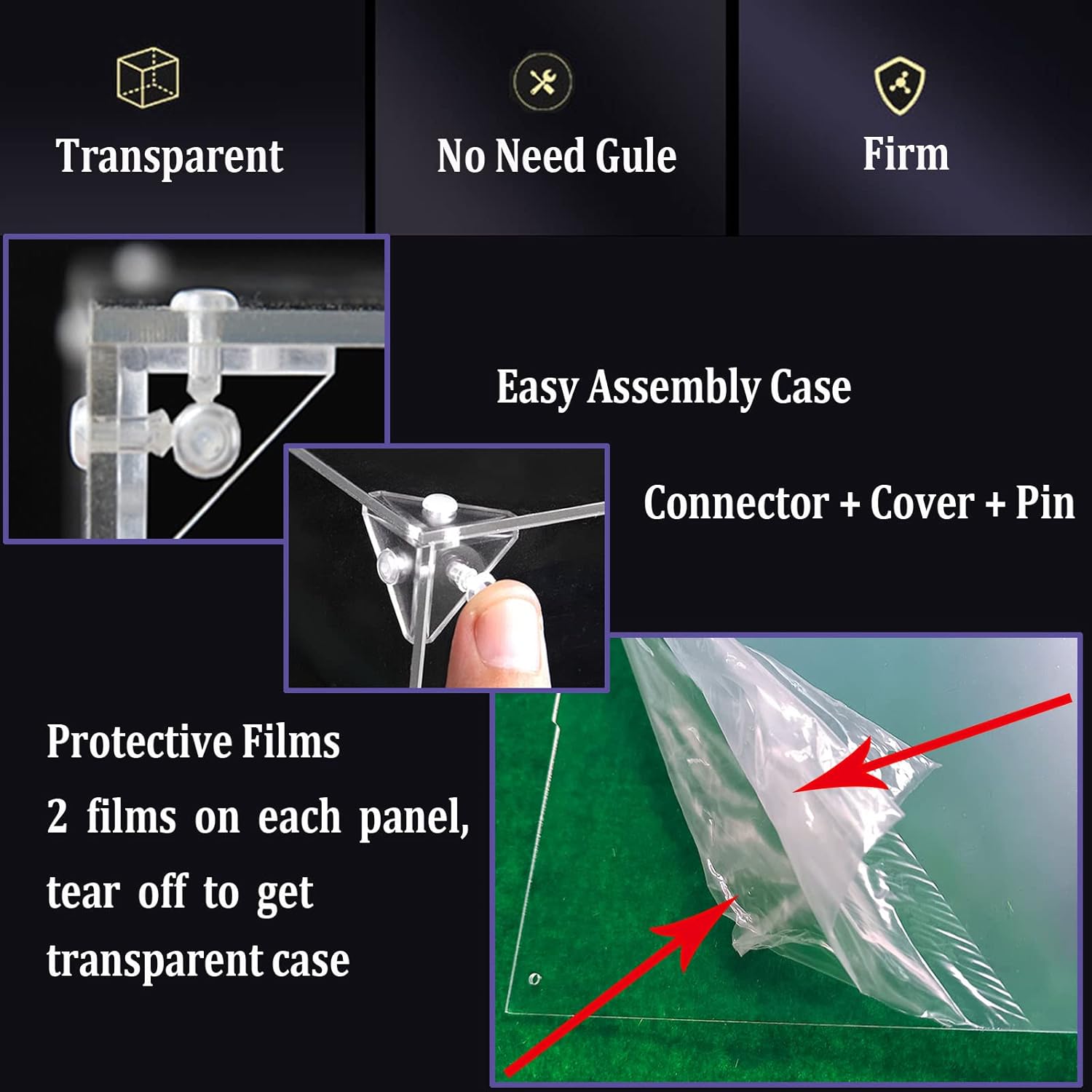 Transparent

No Need Gule

Firm

Easy Assembly Case

Connector + Cover + Pin

Protective Films
2 films on each panel, tear off to get transparent case