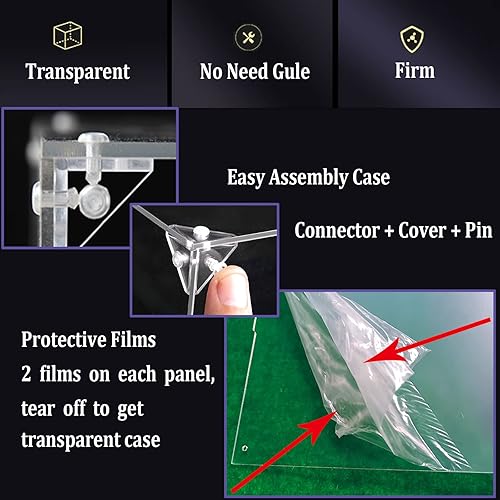 Transparent

No Need Gule

Firm

Easy Assembly Case

Connector + Cover + Pin

Protective Films
2 films on each panel, tear off to get transparent case