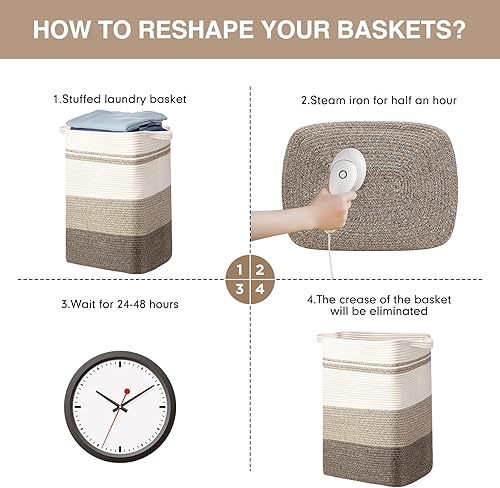 HOW TO RESHAPE YOUR BASKETS?

1.Stuffed laundry basket

2.Steam iron for half an hour

1 2
3 4

3.Wait for 24-48 hours

4.The crease of the basket will be eliminated