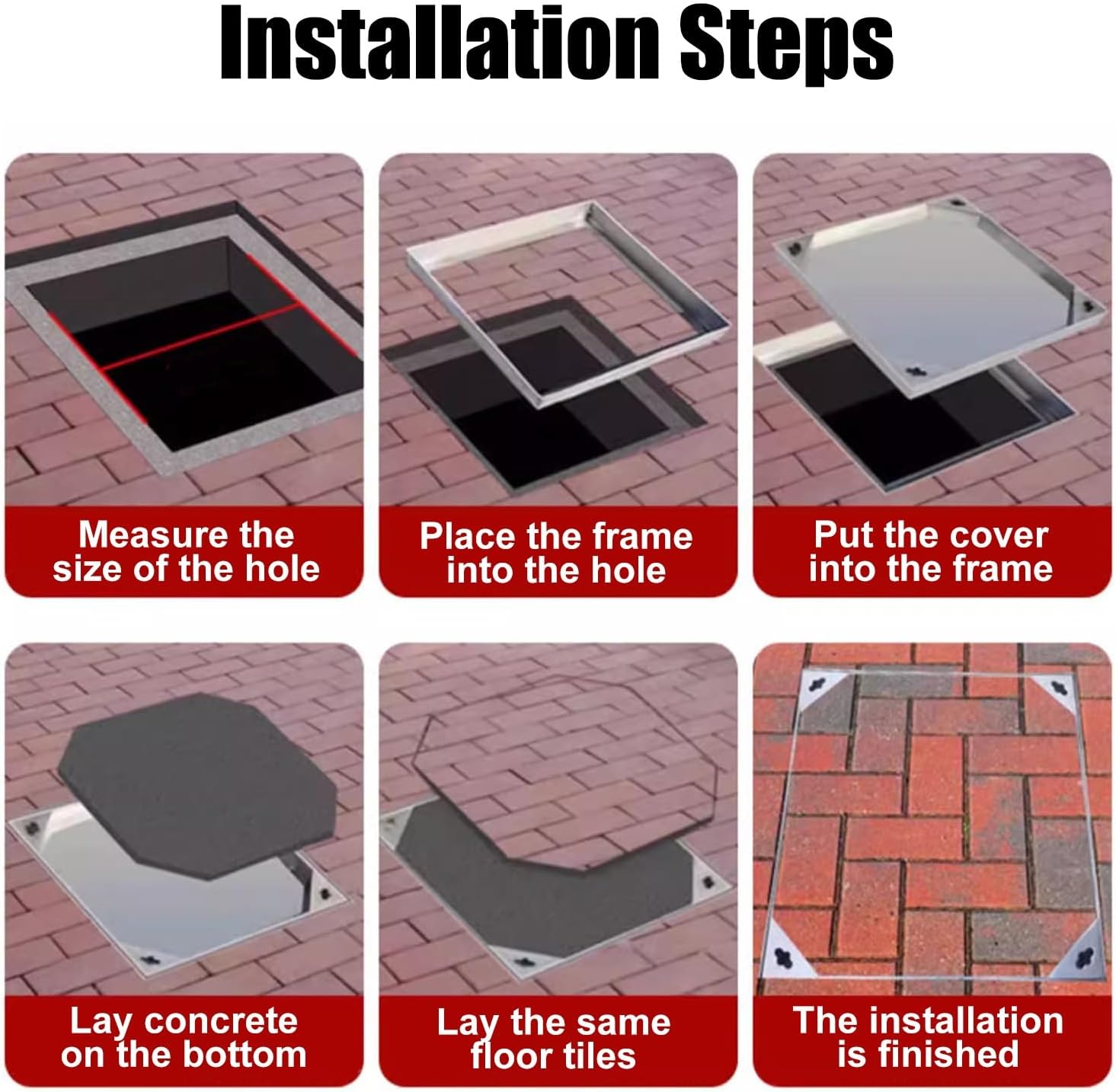 Installation Steps

Measure the size of the hole

Place the frame into the hole

Put the cover into the frame

Lay concrete on the bottom

Lay the same floor tiles

The installation is finished