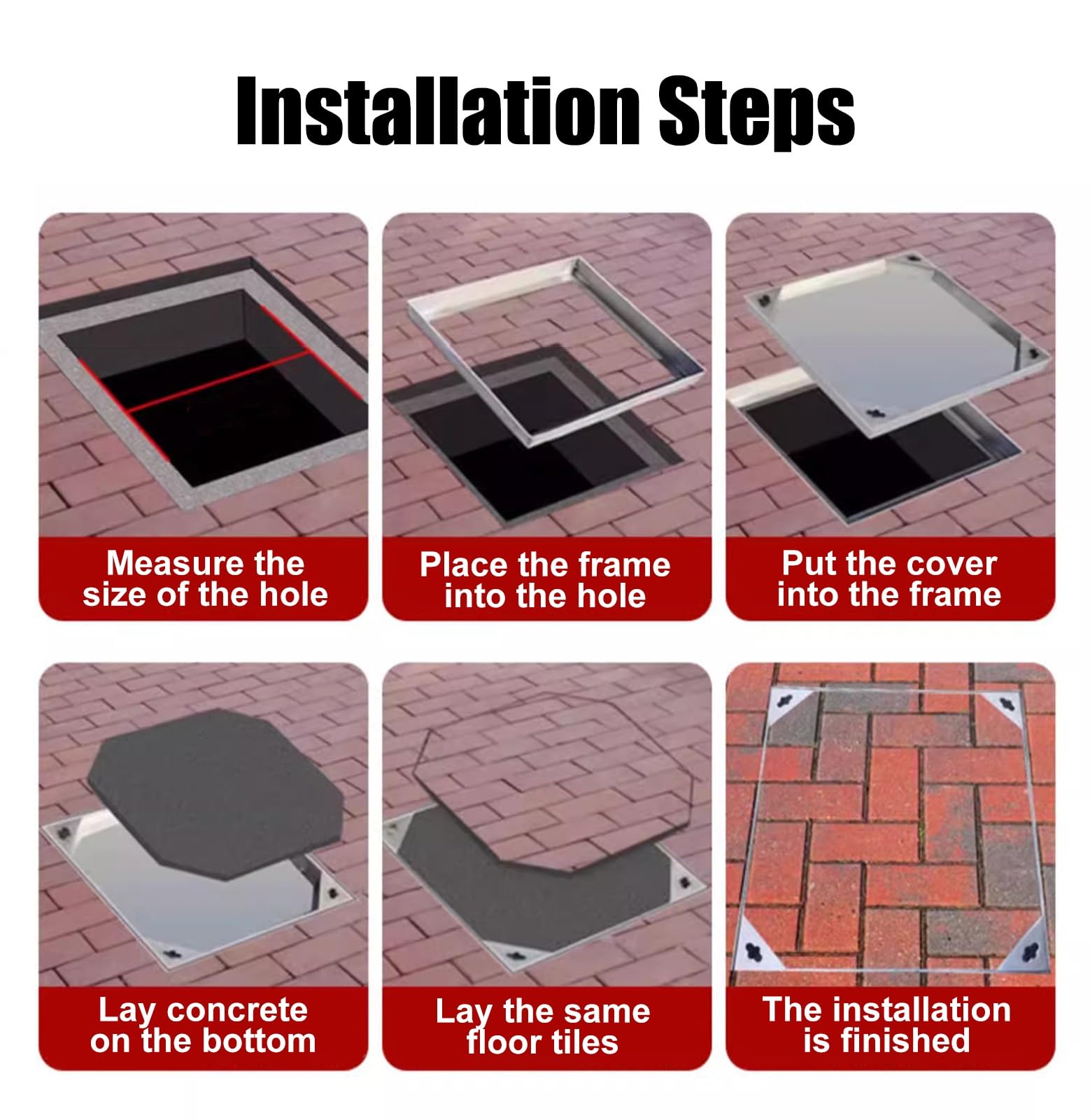 Installation Steps

Measure the size of the hole

Place the frame into the hole

Put the cover into the frame

Lay concrete on the bottom

Lay the same floor tiles

The installation is finished