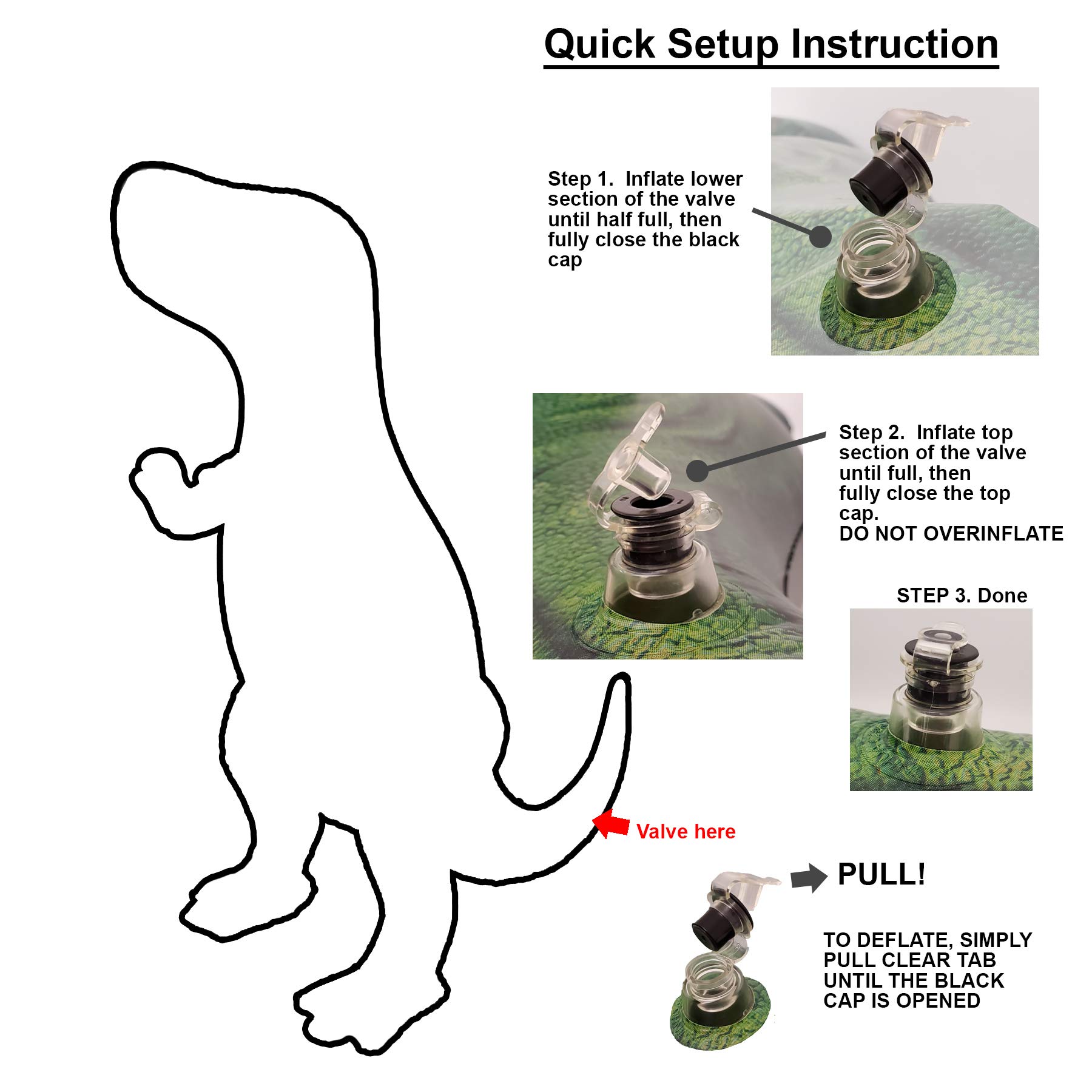 Quick Setup Instruction

Step 1. Inflate lower section of the valve until half full, then fully close the black cap

Step 2. Inflate top section of the valve until full, then fully close the top cap.
DO NOT OVERINFLATE

STEP 3. Done

Valve here

PULL!

TO DEFLATE, SIMPLY PULL CLEAR TAB UNTIL THE BLACK CAP IS OPENED