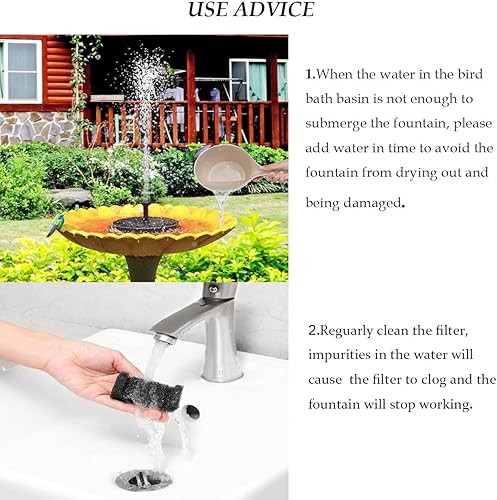 USE ADVICE

1.When the water in the bird bath basin is not enough to submerge the fountain, please add water in time to avoid the fountain from drying out and being damaged.

2.Reguarly clean the filter, impurities in the water will cause the filter to clog and the fountain will stop working.