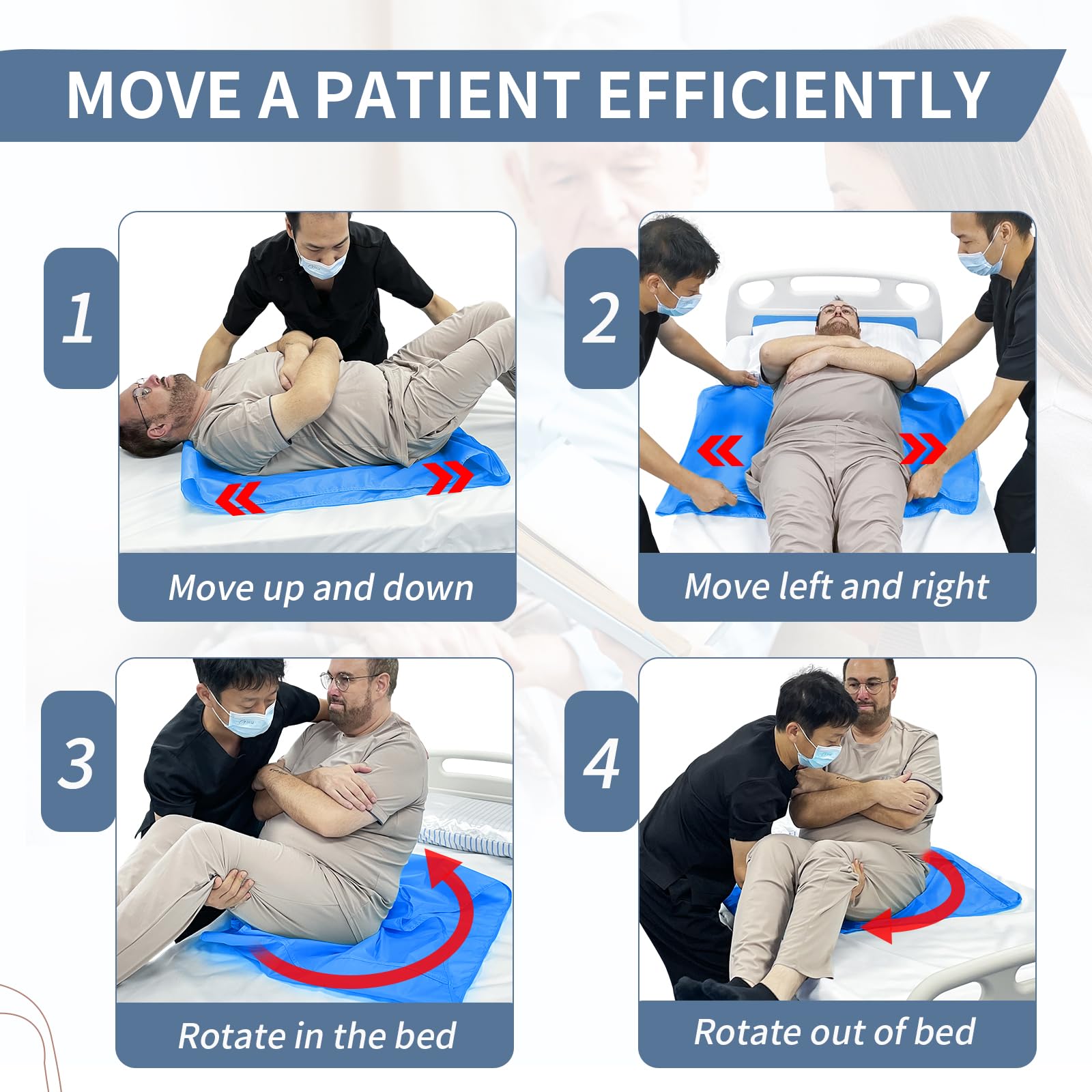 MOVE A PATIENT EFFICIENTLY

1

Move up and down

2

Move left and right

3

Rotate in the bed

4

Rotate out of bed