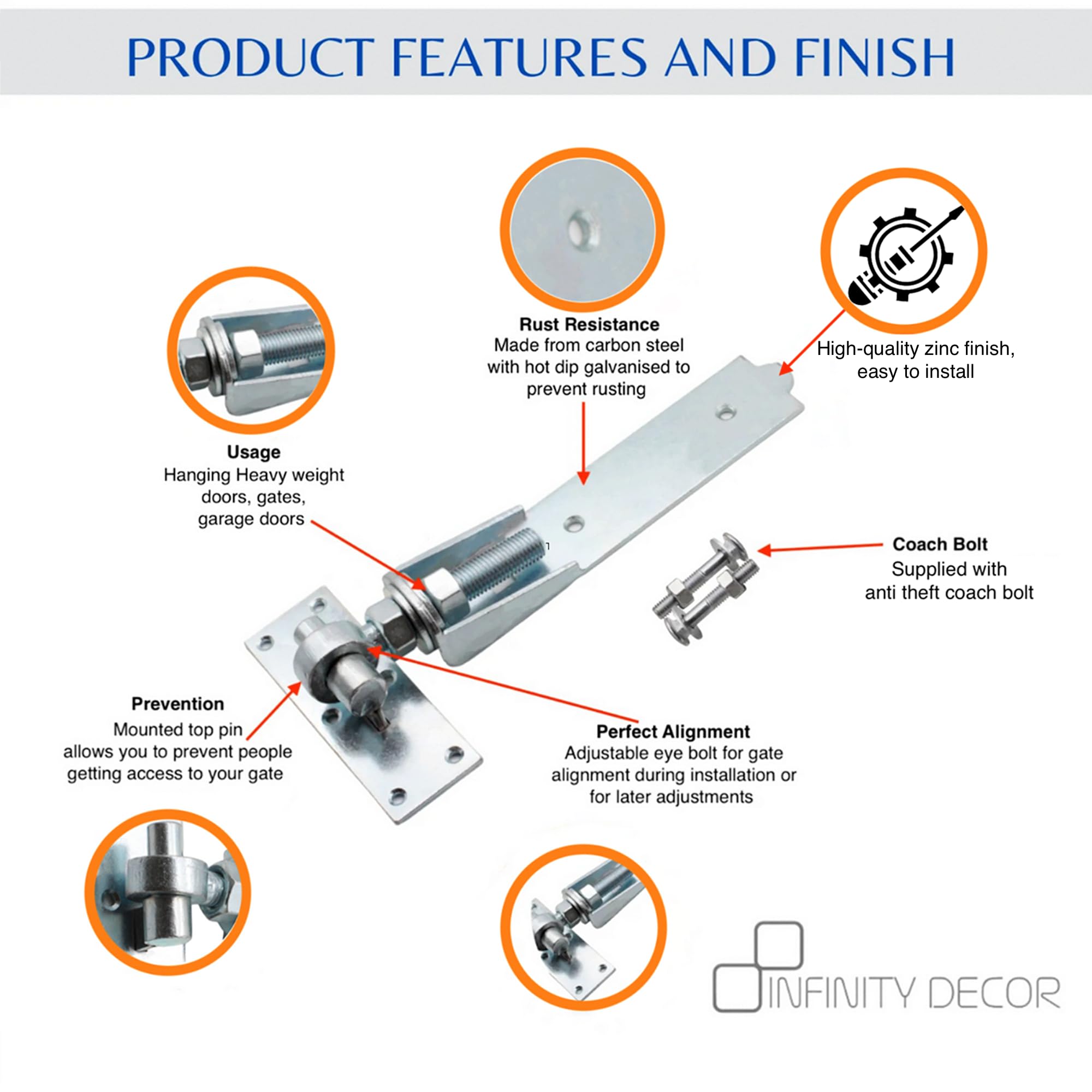 PRODUCT FEATURES AND FINISH

Rust Resistance
Made from carbon steel with hot dip galvanised to prevent rusting

High-quality zinc finish, easy to install

Usage
Hanging Heavy weight doors, gates, garage doors

Coach Bolt
Supplied with anti theft coach bolt

Prevention
Mounted top pin allows you to prevent people getting access to your gate

Perfect Alignment
Adjustable eye bolt for gate alignment during installation or for later adjustments

INFINITY DECOR