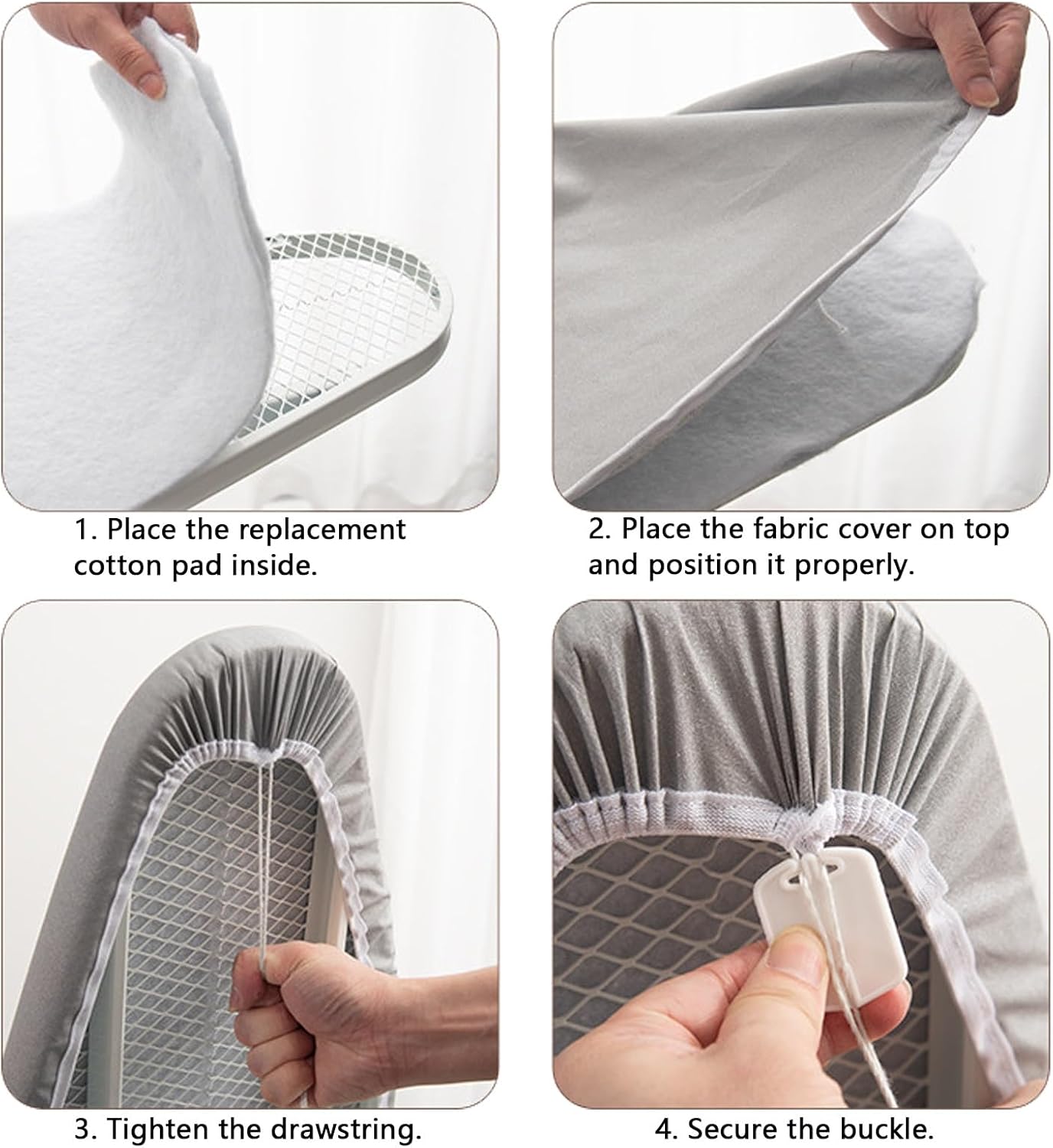 1. Place the replacement cotton pad inside.

2. Place the fabric cover on top and position it properly.

3. Tighten the drawstring.

4. Secure the buckle.