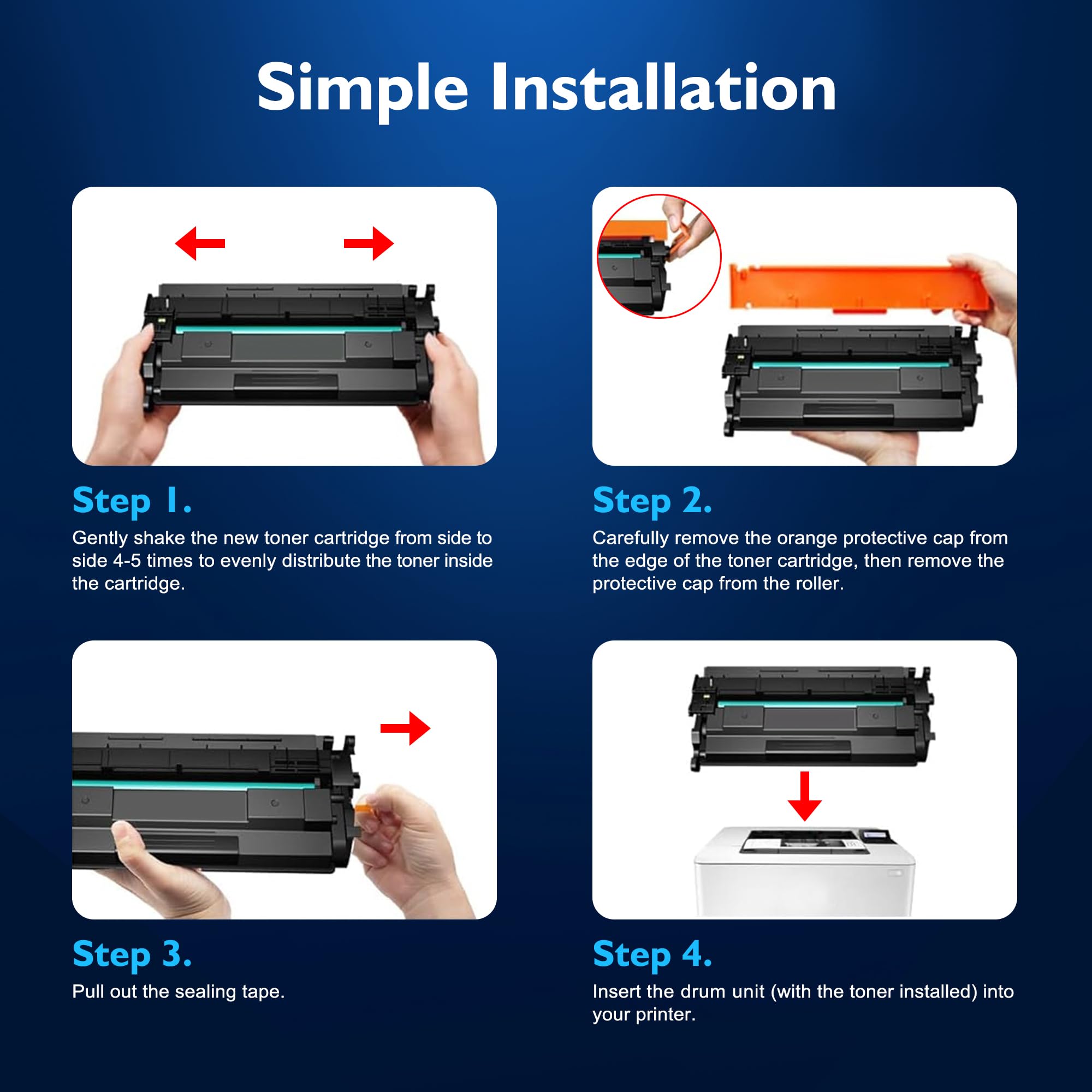 Simple Installation

Step 1.

Gently shake the new toner cartridge from side to side 4-5 times to evenly distribute the toner inside the cartridge.

Step 2.

Carefully remove the orange protective cap from the edge of the toner cartridge, then remove the protective cap from the roller.

Step 3.

Pull out the sealing tape.

Step 4.

Insert the drum unit (with the toner installed) into your printer.