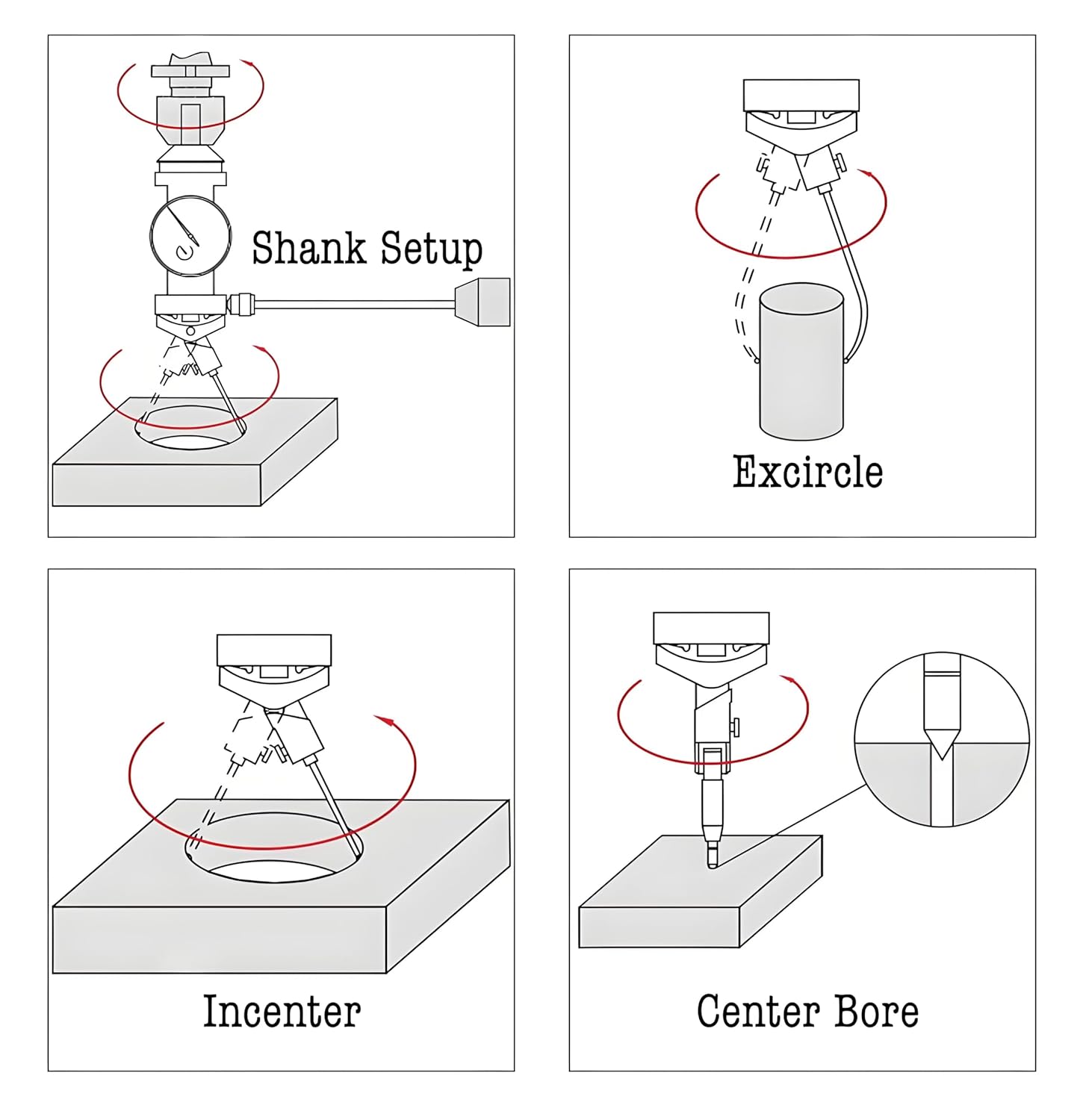 Shank Setup

Excircle

Incenter

Center Bore