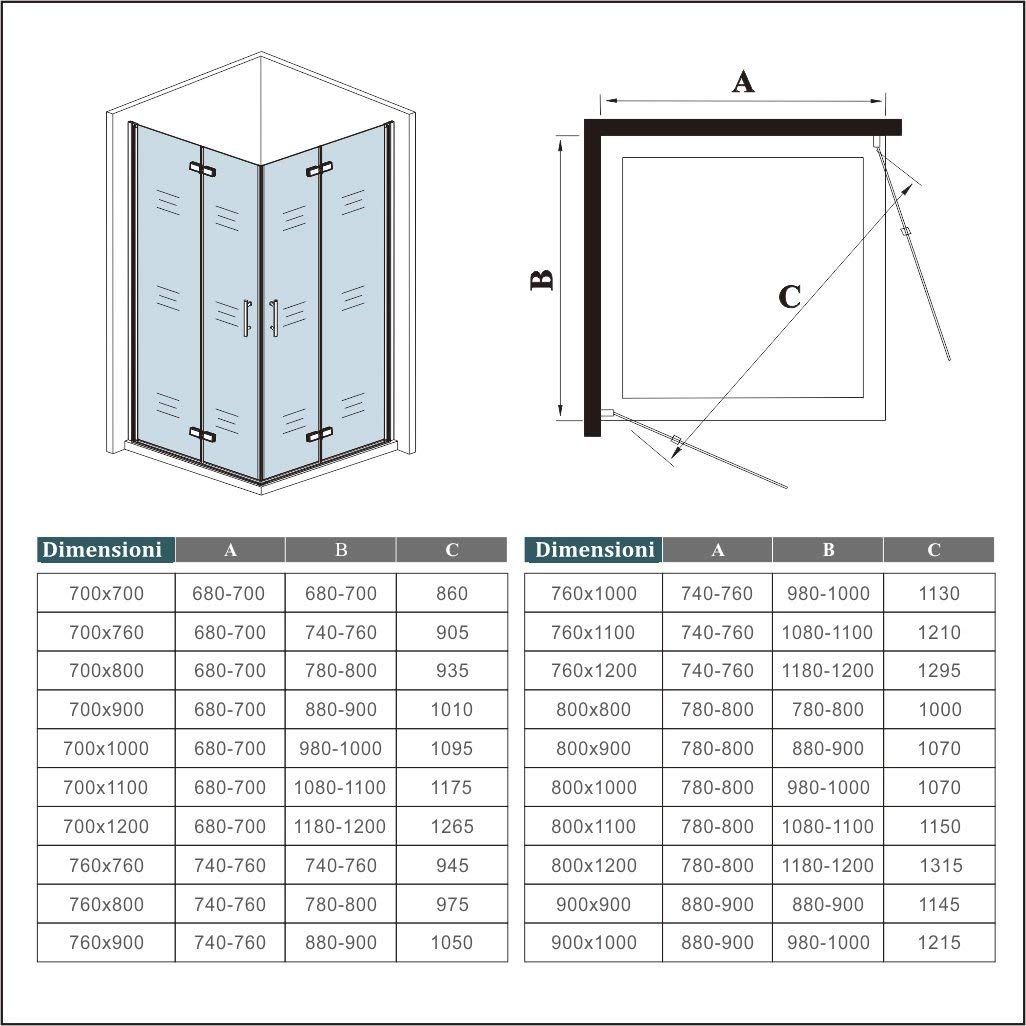 A

B

C

| Dimensioni | A | B | C |
|---|---|---|---|
| 700x700 | 680-700 | 680-700 | 860 |
| 700x760 | 680-700 | 740-760 | 905 |
| 700x800 | 680-700 | 780-800 | 935 |
| 700x900 | 680-700 | 880-900 | 1010 |
| 700x1000 | 680-700 | 980-1000 | 1095 |
| 700x1100 | 680-700 | 1080-1100 | 1175 |
| 700x1200 | 680-700 | 1180-1200 | 1265 |
| 760x760 | 740-760 | 740-760 | 945 |
| 760x800 | 740-760 | 780-800 | 975 |
| 760x900 | 740-760 | 880-900 | 1050 |

| Dimensioni | A | B | C |
|---|---|---|---|
| 760x1000 | 740-760 | 980-1000 | 1130 |
| 760x1100 | 740-760 | 1080-1100 | 1210 |
| 760x1200 | 740-760 | 1180-1200 | 1295 |
| 800x800 | 780-800 | 780-800 | 1000 |
| 800x900 | 780-800 | 880-900 | 1070 |
| 800x1000 | 780-800 | 980-1000 | 1070 |
| 800x1100 | 780-800 | 1080-1100 | 1150 |
| 800x1200 | 780-800 | 1180-1200 | 1315 |
| 900x900 | 880-900 | 880-900 | 1145 |
| 900x1000 | 880-900 | 980-1000 | 1215 |