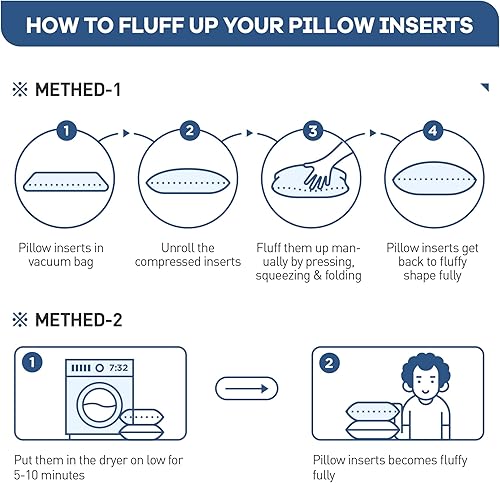 HOW TO FLUFF UP YOUR PILLOW INSERTS

※ METHED-1

1

Pillow inserts in vacuum bag

2

Unroll the compressed inserts

3

Fluff them up manually by pressing, squeezing & folding

4

Pillow inserts get back to fluffy shape fully

※ METHED-2

1

7:32

Put them in the dryer on low for 5-10 minutes

2

Pillow inserts becomes fluffy fully