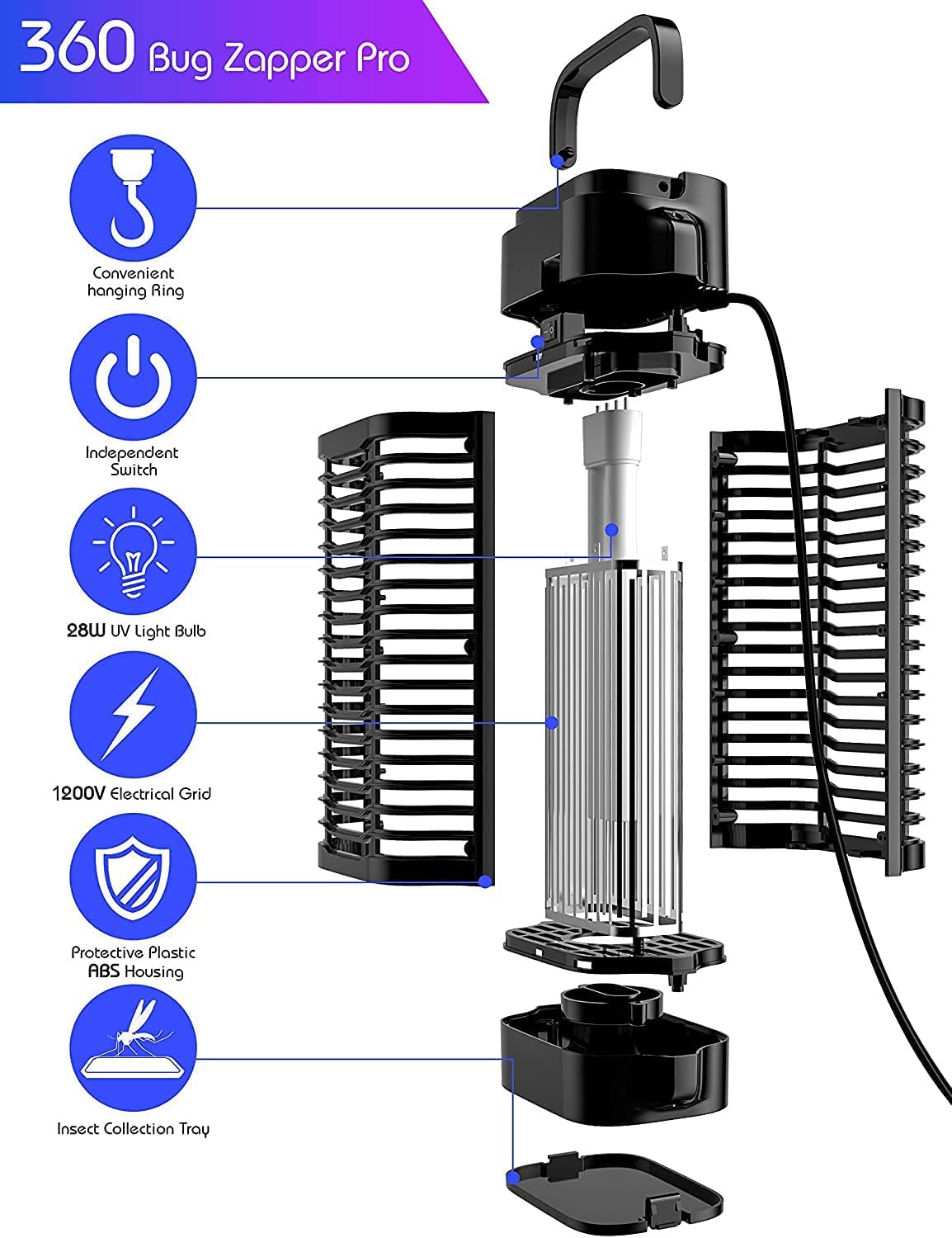 360 Bug Zapper Pro

Convenient hanging Ring

Independent Switch

28W UV Light Bulb

1200V Electrical Grid

Protective Plastic ABS Housing

Insect Collection Tray