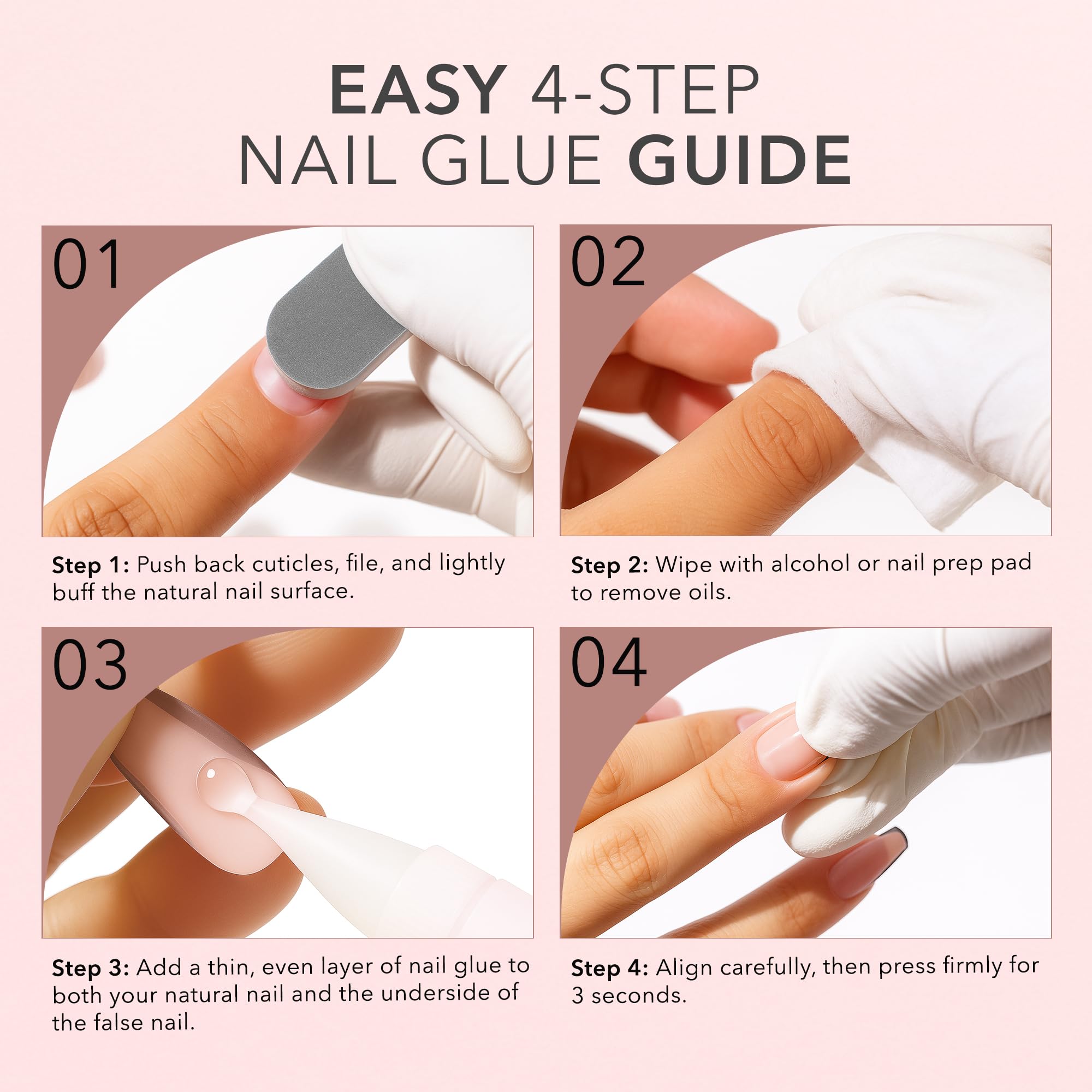 EASY 4-STEP
NAIL GLUE GUIDE

01

Step 1: Push back cuticles, file, and lightly buff the natural nail surface.

02

Step 2: Wipe with alcohol or nail prep pad to remove oils.

03

Step 3: Add a thin, even layer of nail glue to both your natural nail and the underside of the false nail.

04

Step 4: Align carefully, then press firmly for 3 seconds.