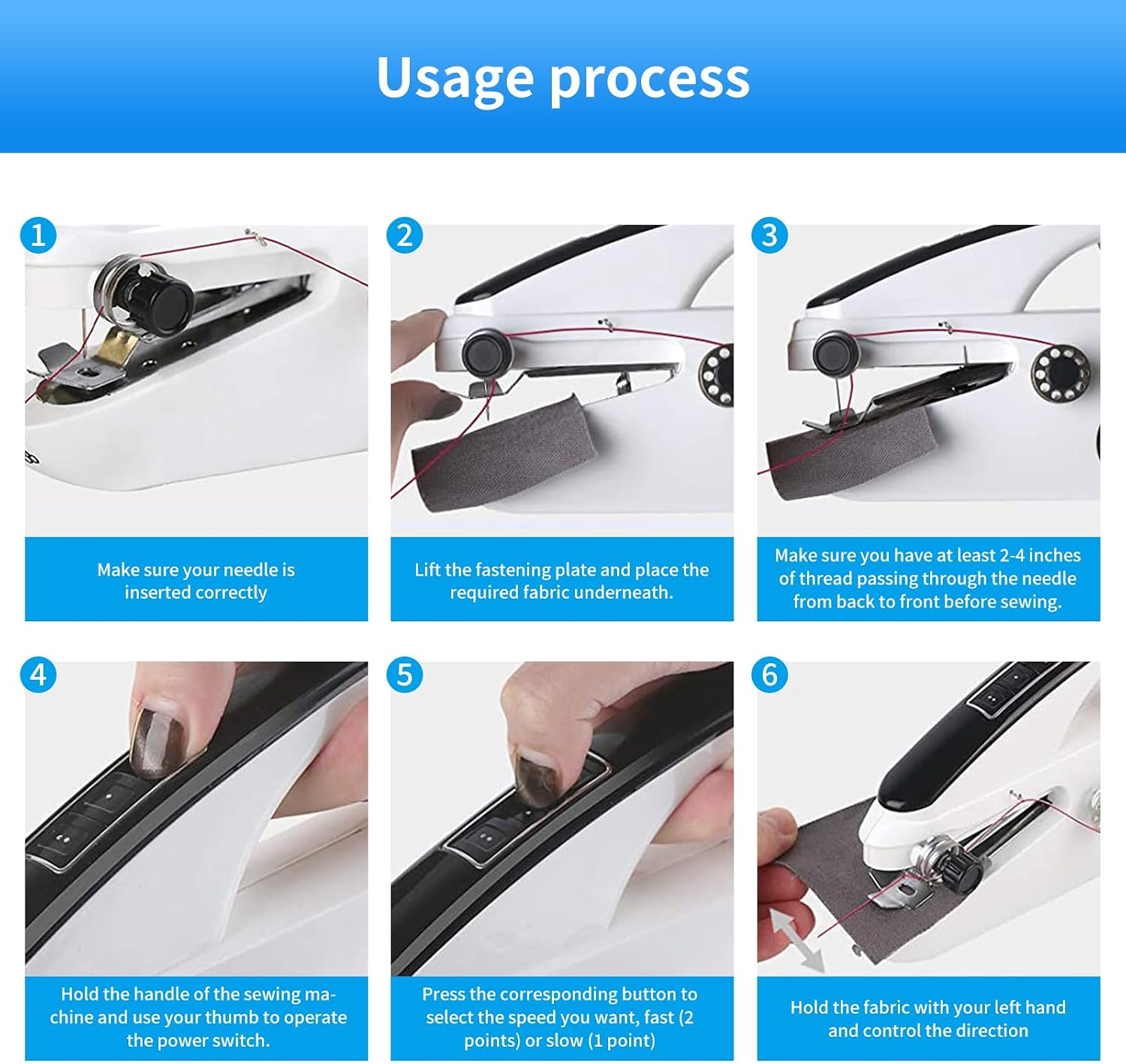 Usage process

1

Make sure your needle is inserted correctly

2

Lift the fastening plate and place the required fabric underneath.

3

Make sure you have at least 2-4 inches of thread passing through the needle from back to front before sewing.

4

Hold the handle of the sewing machine and use your thumb to operate the power switch.

5

Press the corresponding button to select the speed you want, fast (2 points) or slow (1 point)

6

Hold the fabric with your left hand and control the direction