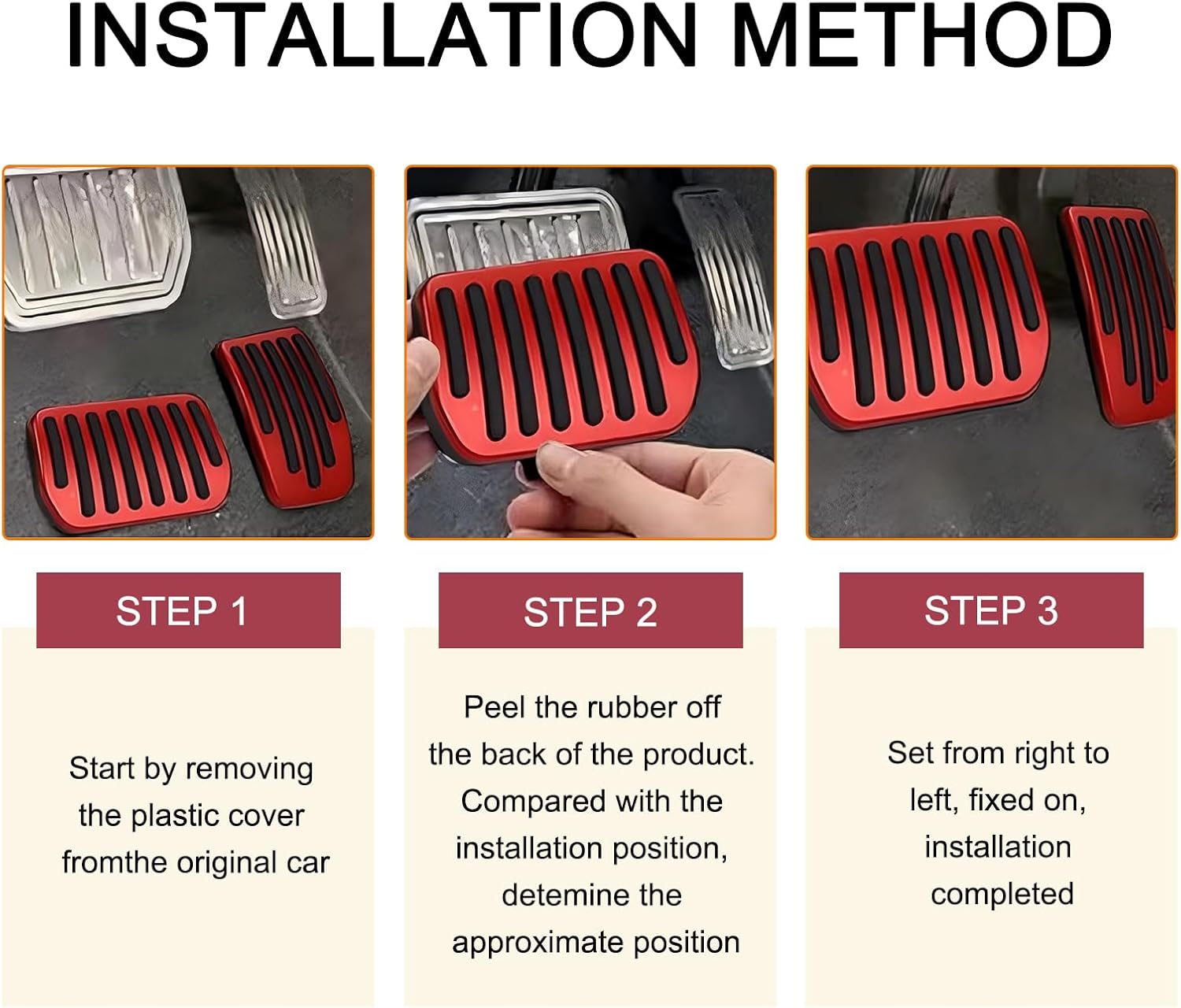 INSTALLATION METHOD

STEP 1

Start by removing the plastic cover fromthe original car

STEP 2

Peel the rubber off the back of the product. Compared with the installation position, detemine the approximate position

STEP 3

Set from right to left, fixed on, installation completed