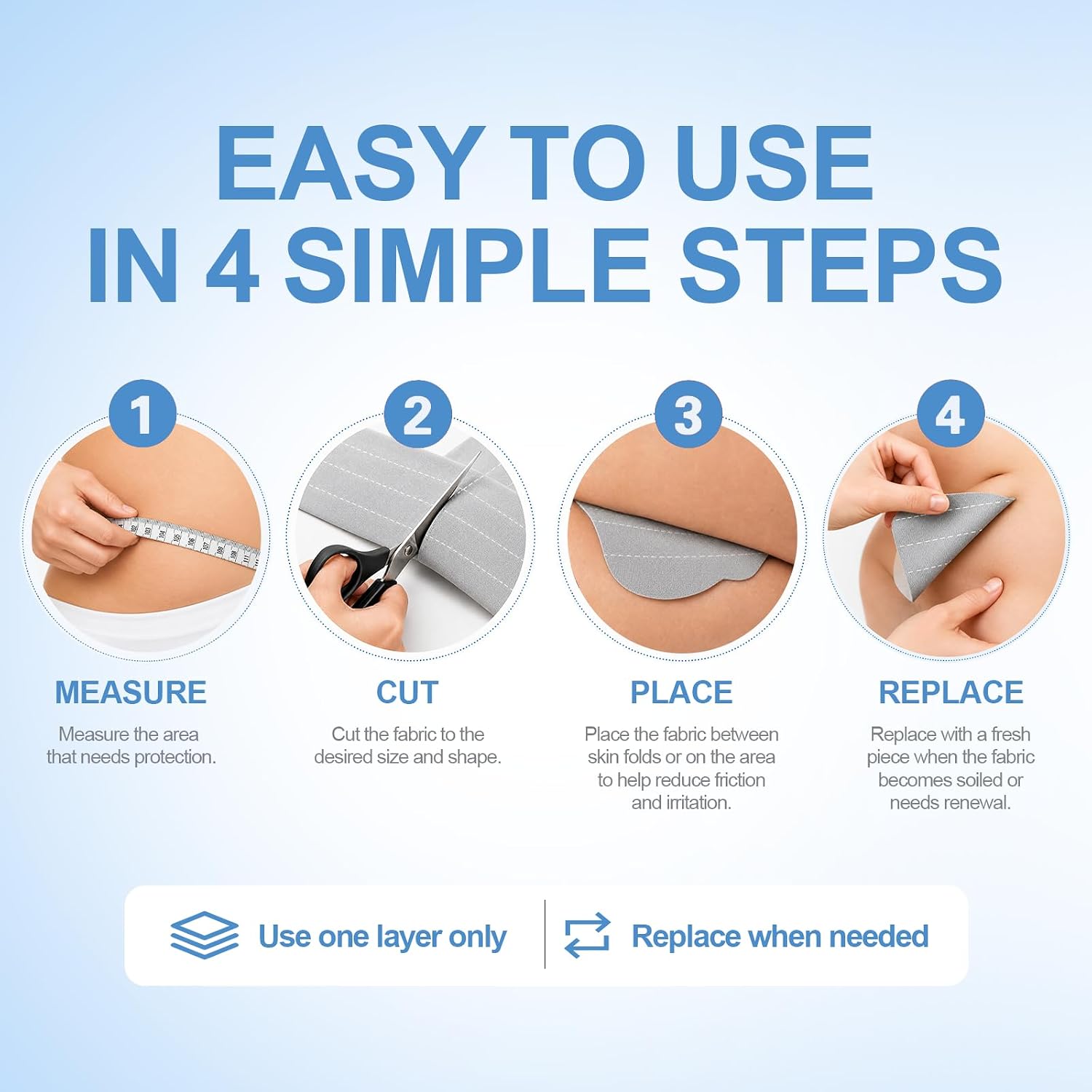 EASY TO USE IN 4 SIMPLE STEPS

1

MEASURE

Measure the area that needs protection.

2

CUT

Cut the fabric to the desired size and shape.

3

PLACE

Place the fabric between skin folds or on the area to help reduce friction and irritation.

4

REPLACE

Replace with a fresh piece when the fabric becomes soiled or needs renewal.

Use one layer only

Replace when needed