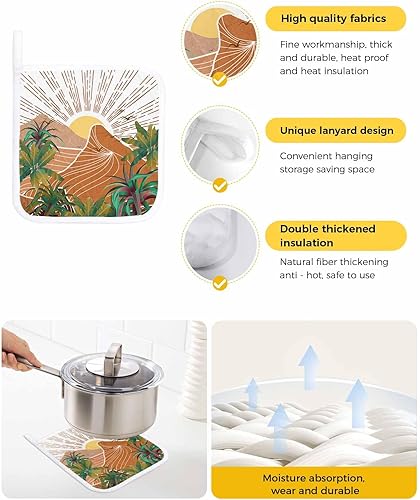 High quality fabrics

Fine workmanship, thick and durable, heat proof and heat insulation

Unique lanyard design

Convenient hanging storage saving space

Double thickened insulation

Natural fiber thickening anti - hot, safe to use

Moisture absorption, wear and durable