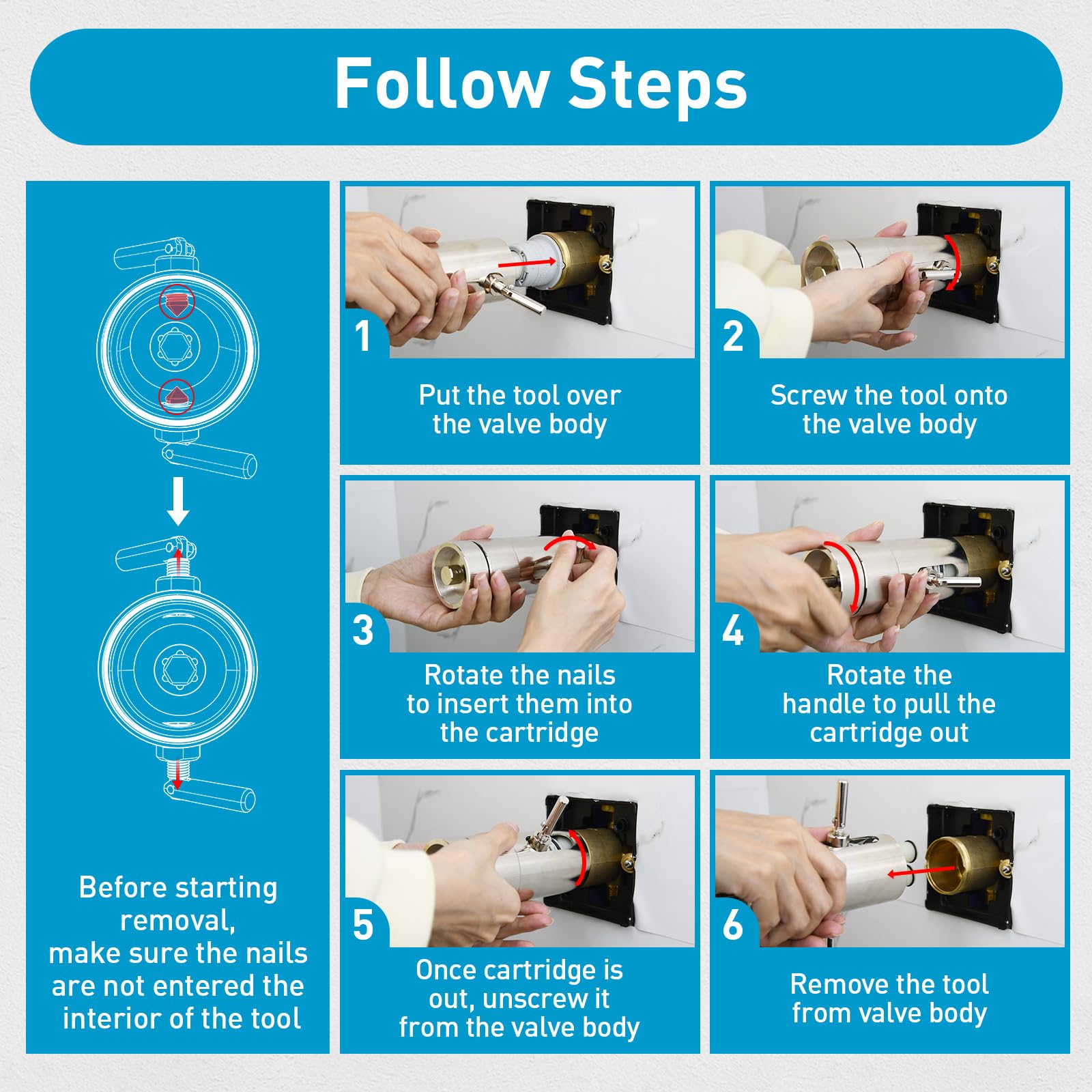 Follow Steps

Before starting removal, make sure the nails are not entered the interior of the tool

1

Put the tool over the valve body

2

Screw the tool onto the valve body

3

Rotate the nails to insert them into the cartridge

4

Rotate the handle to pull the cartridge out

5

Once cartridge is out, unscrew it from the valve body

6

Remove the tool from valve body