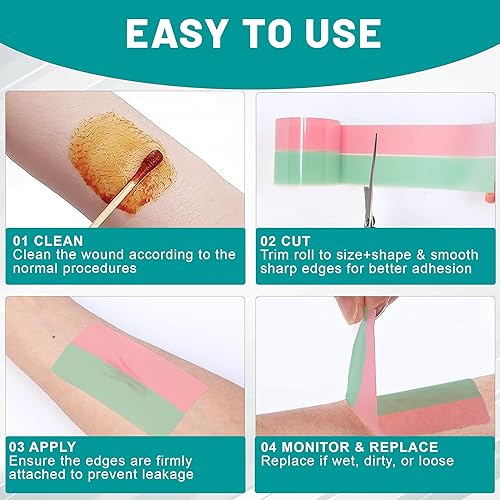 EASY TO USE

01 CLEAN
Clean the wound according to the normal procedures

02 CUT
Trim roll to size+shape & smooth sharp edges for better adhesion

03 APPLY
Ensure the edges are firmly attached to prevent leakage

04 MONITOR & REPLACE
Replace if wet, dirty, or loose