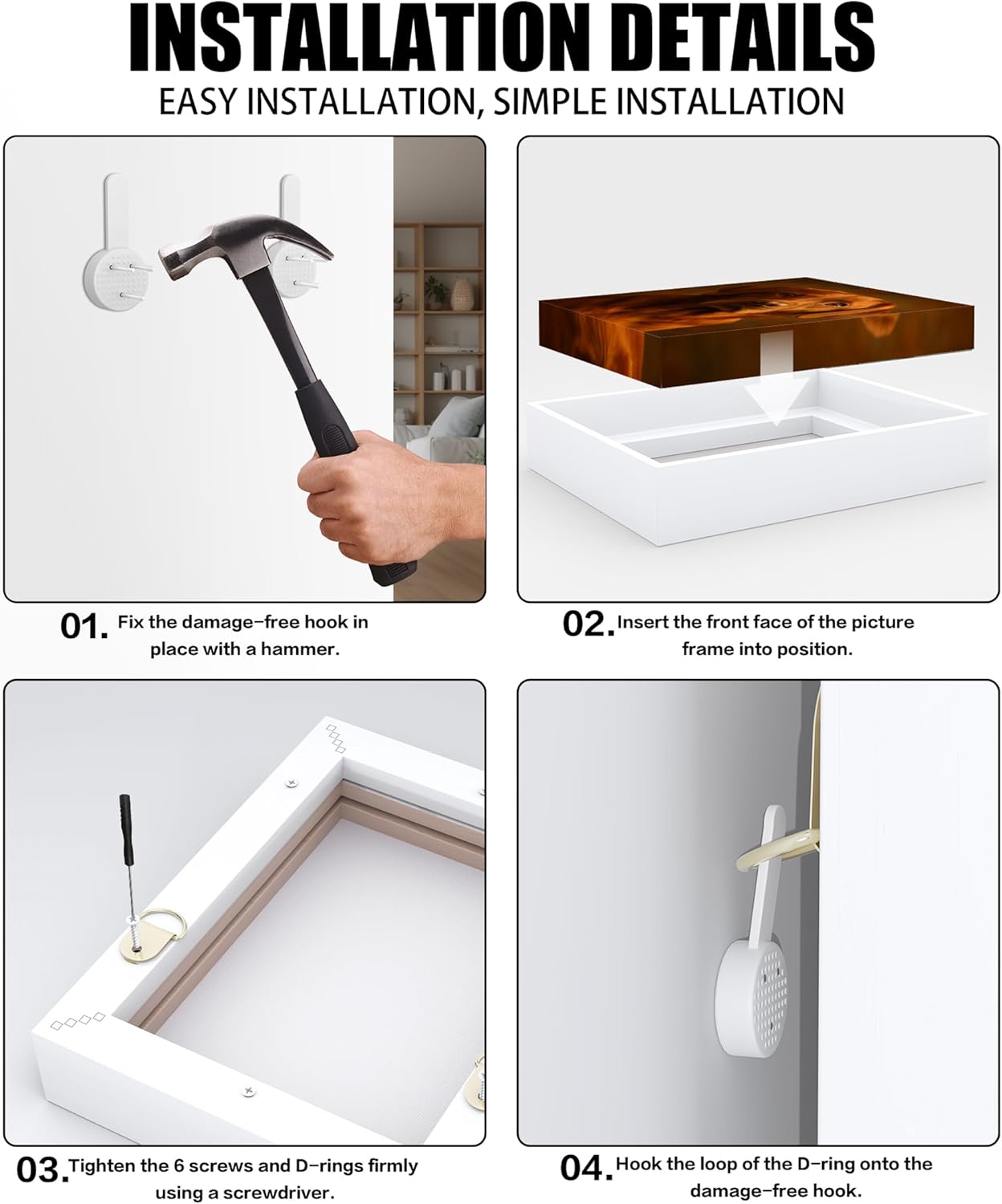 INSTALLATION DETAILS

EASY INSTALLATION, SIMPLE INSTALLATION

01. Fix the damage-free hook in place with a hammer.

02. Insert the front face of the picture frame into position.

03. Tighten the 6 screws and D-rings firmly using a screwdriver.

04. Hook the loop of the D-ring onto the damage-free hook.