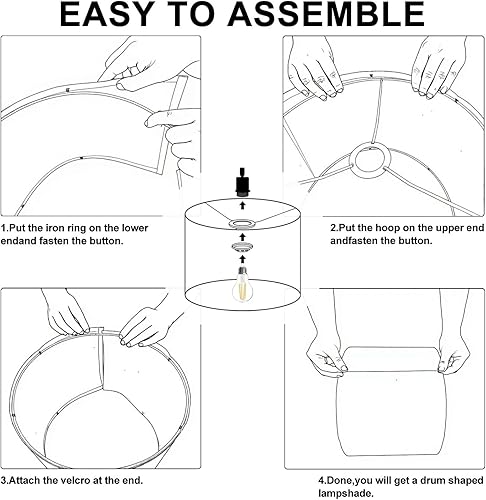 EASY TO ASSEMBLE

1.Put the iron ring on the lower endand fasten the button.

2.Put the hoop on the upper end andfasten the button.

3.Attach the velcro at the end.

4.Done,you will get a drum shaped lampshade.