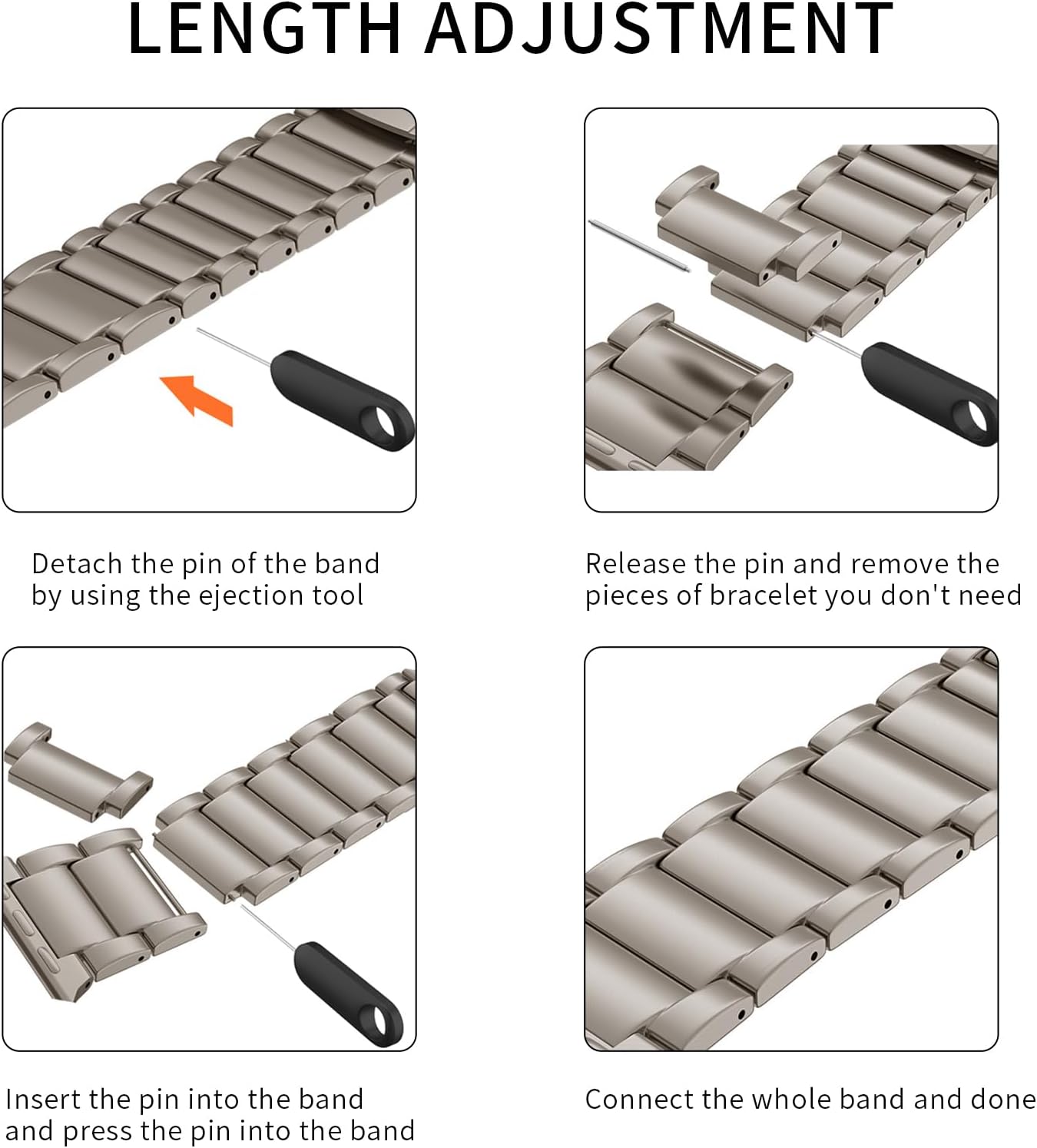 LENGTH ADJUSTMENT

Detach the pin of the band by using the ejection tool

Release the pin and remove the pieces of bracelet you don't need

Insert the pin into the band and press the pin into the band

Connect the whole band and done