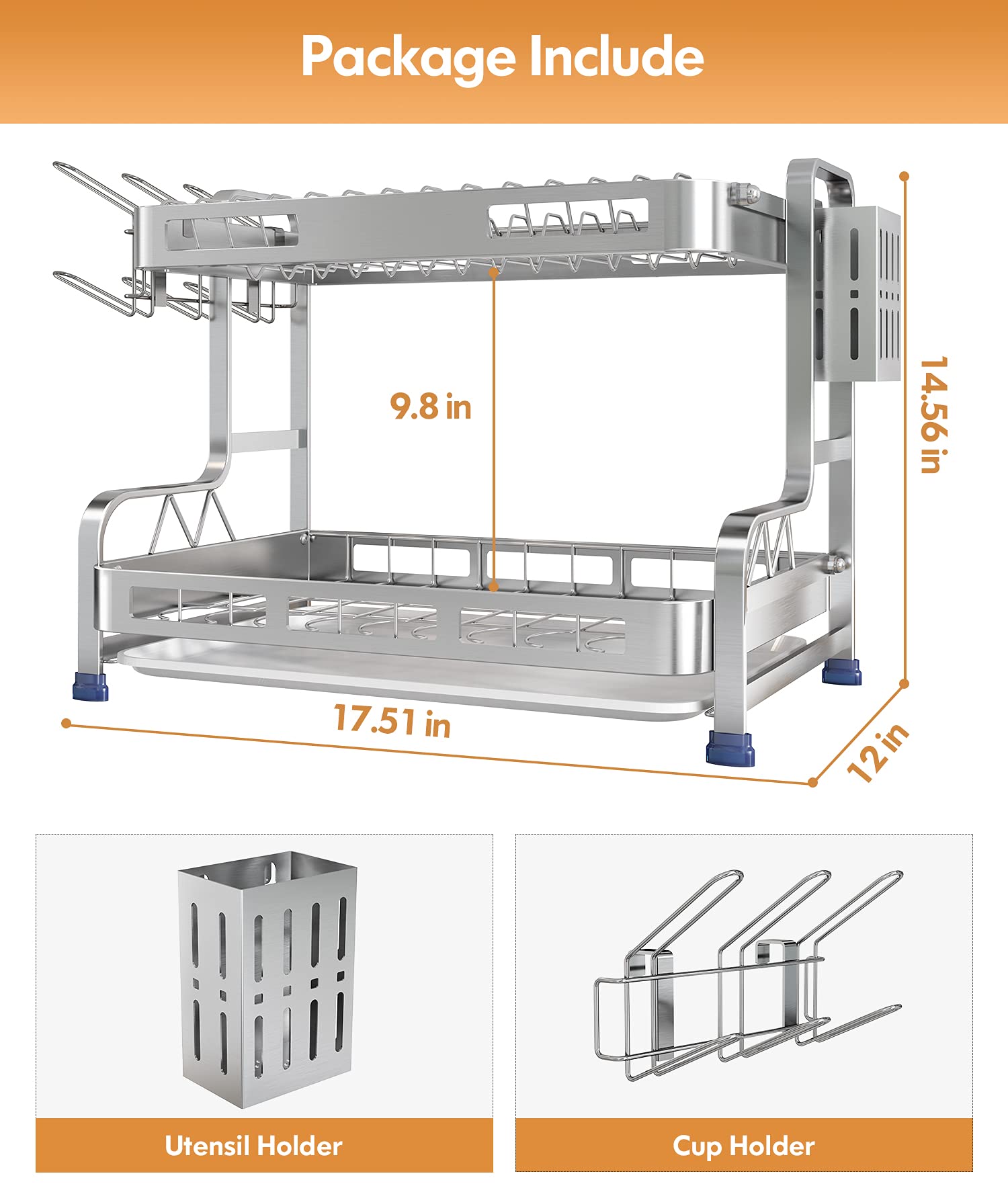 Package Include

9.8 in

14.56 in

17.51 in

12 in

Utensil Holder

Cup Holder