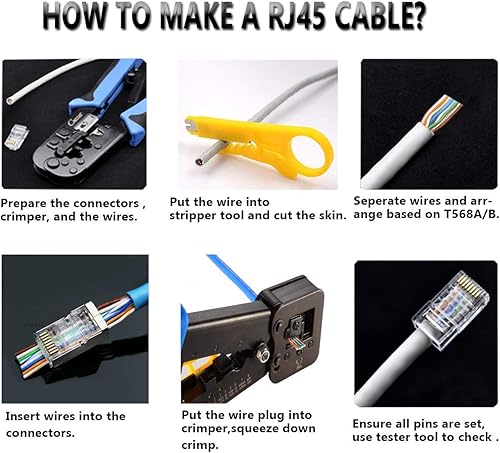 HOW TO MAKE A RJ45 CABLE?

Prepare the connectors , crimper, and the wires.

Put the wire into stripper tool and cut the skin.

Seperate wires and arrange based on T568A/B.

Insert wires into the connectors.

Put the wire plug into crimper,squeeze down crimp.

Ensure all pins are set, use tester tool to check .