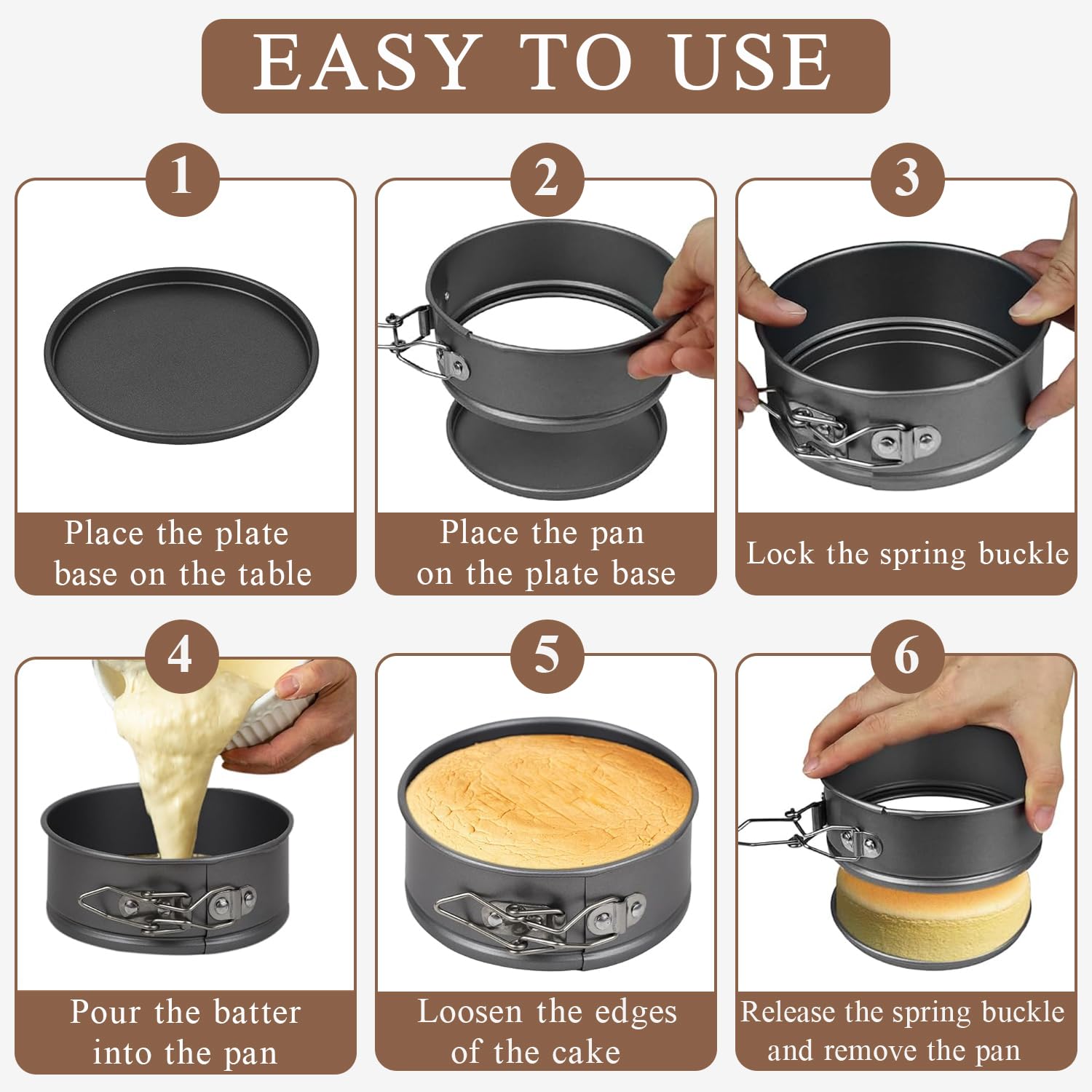 EASY TO USE

1

Place the plate base on the table

2

Place the pan on the plate base

3

Lock the spring buckle

4

Pour the batter into the pan

5

Loosen the edges of the cake

6

Release the spring buckle and remove the pan